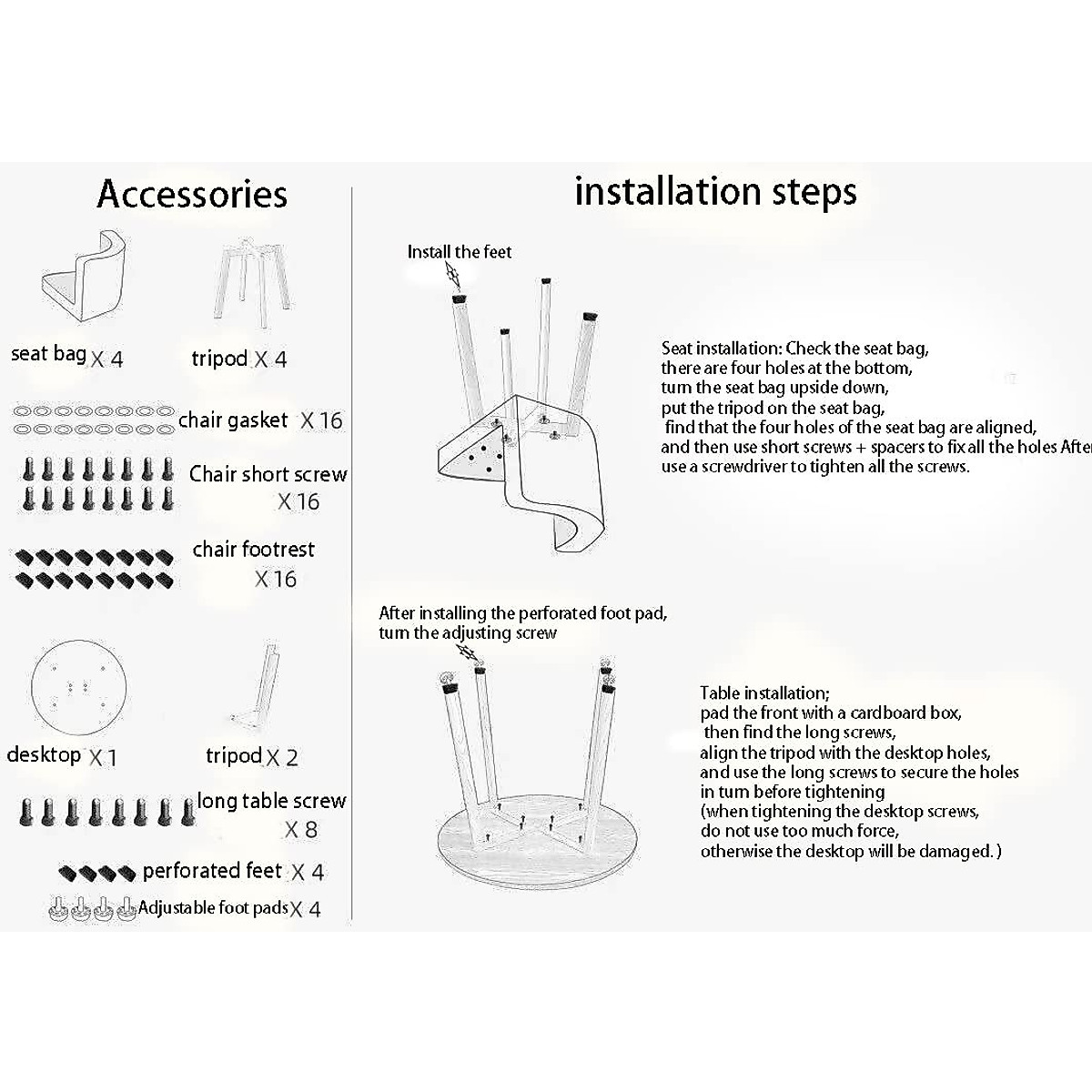 Accessories

seat bag X 4

tripod X 4

chair gasket X 16

Chair short screw X 16

chair footrest X 16

desktop X 1

tripod X 2

long table screw X 8

perforated feet X 4

Adjustable foot pads X 4

installation steps

Install the feet

Seat installation: Check the seat bag, there are four holes at the bottom, turn the seat bag upside down, put the tripod on the seat bag, find that the four holes of the seat bag are aligned, and then use short screws + spacers to fix all the holes After use a screwdriver to tighten all the screws.

After installing the perforated foot pad, turn the adjusting screw

Table installation; pad the front with a cardboard box, then find the long screws, align the tripod with the desktop holes, and use the long screws to secure the holes in turn before tightening (when tightening the desktop screws, do not use too much force, otherwise the desktop will be damaged.)