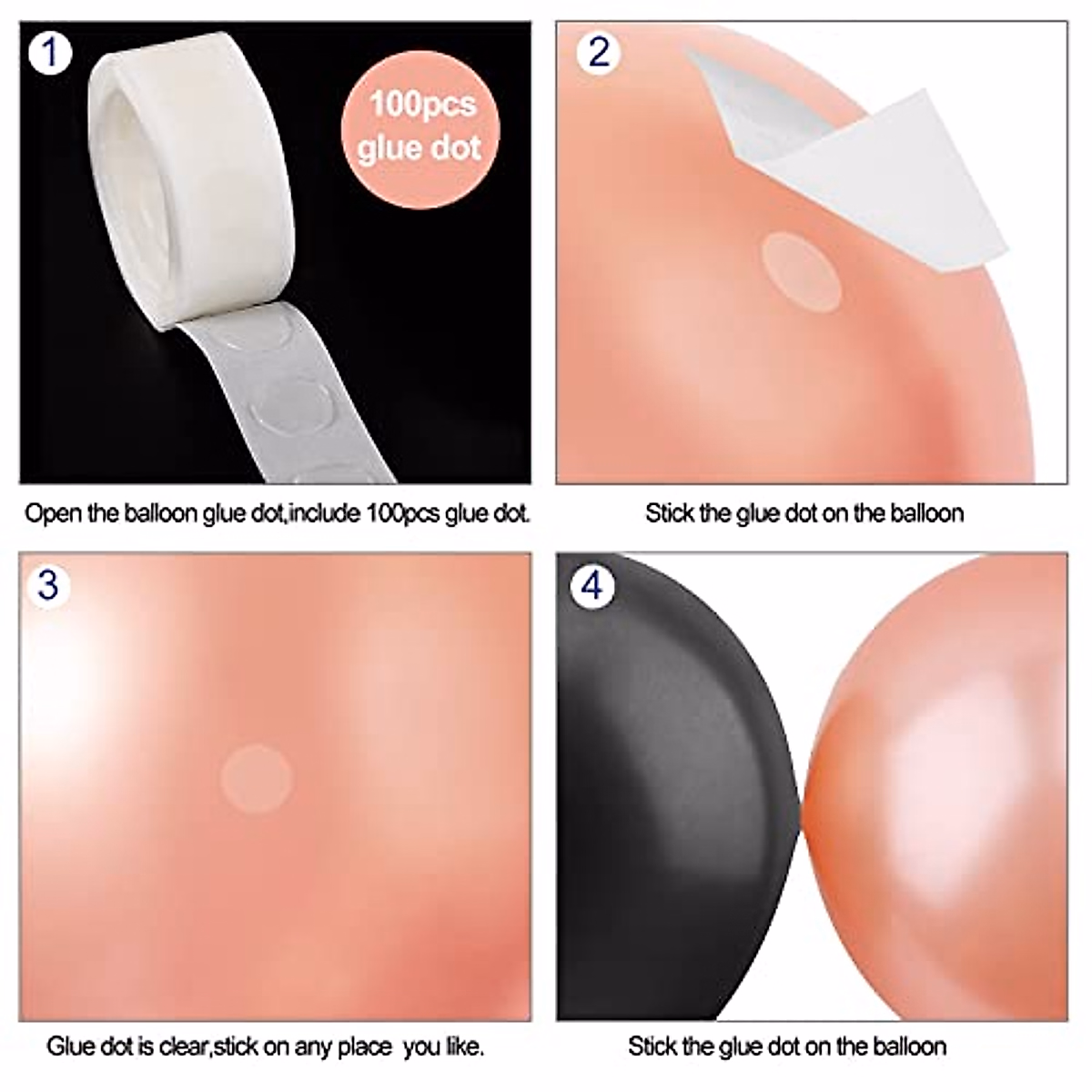 1

100pcs glue dot

Open the balloon glue dot,include 100pcs glue dot.

2

Stick the glue dot on the balloon

3

Glue dot is clear,stick on any place you like.

4

Stick the glue dot on the balloon