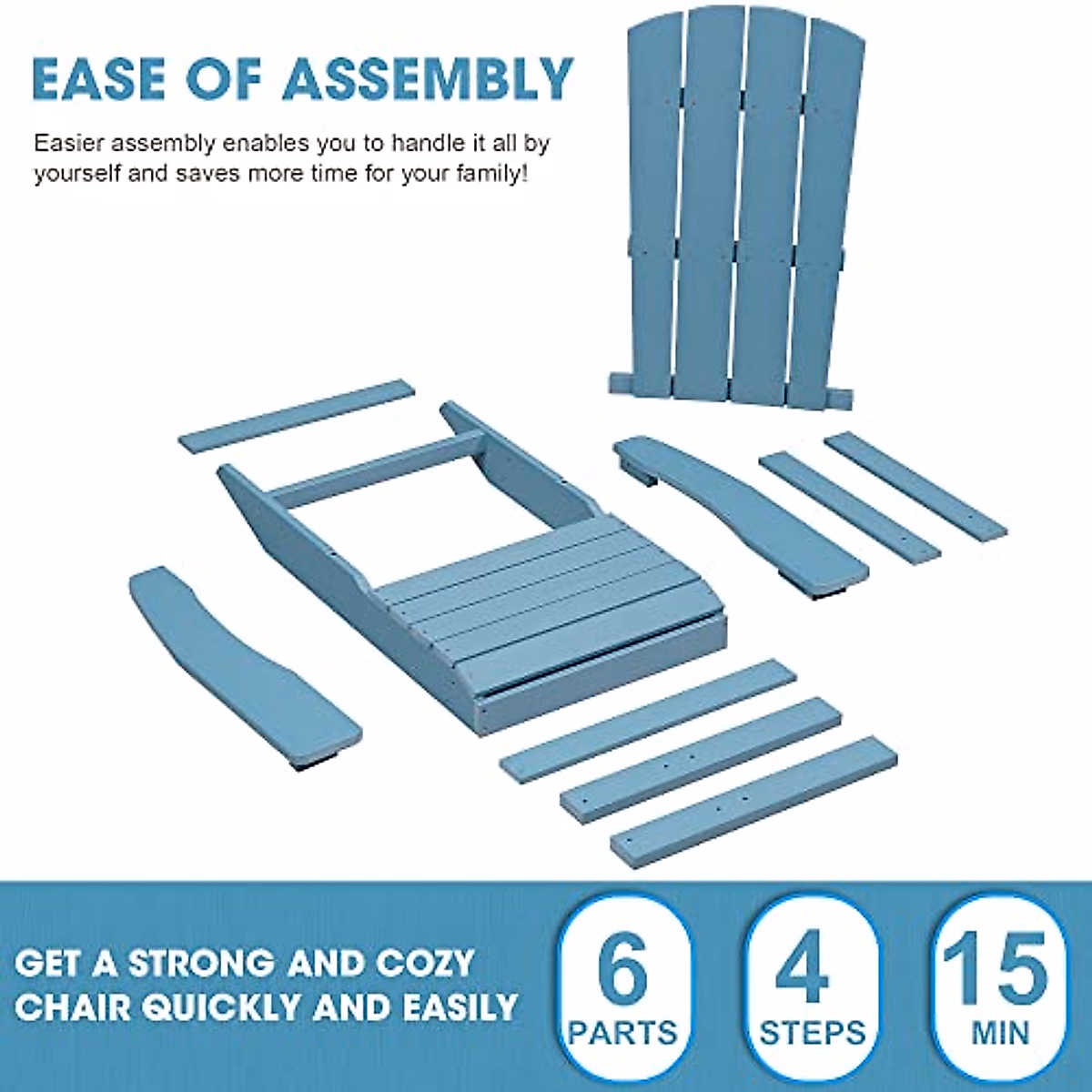 EASE OF ASSEMBLY

Easier assembly enables you to handle it all by yourself and saves more time for your family!

GET A STRONG AND COZY CHAIR QUICKLY AND EASILY

6 PARTS

4 STEPS

15 MIN