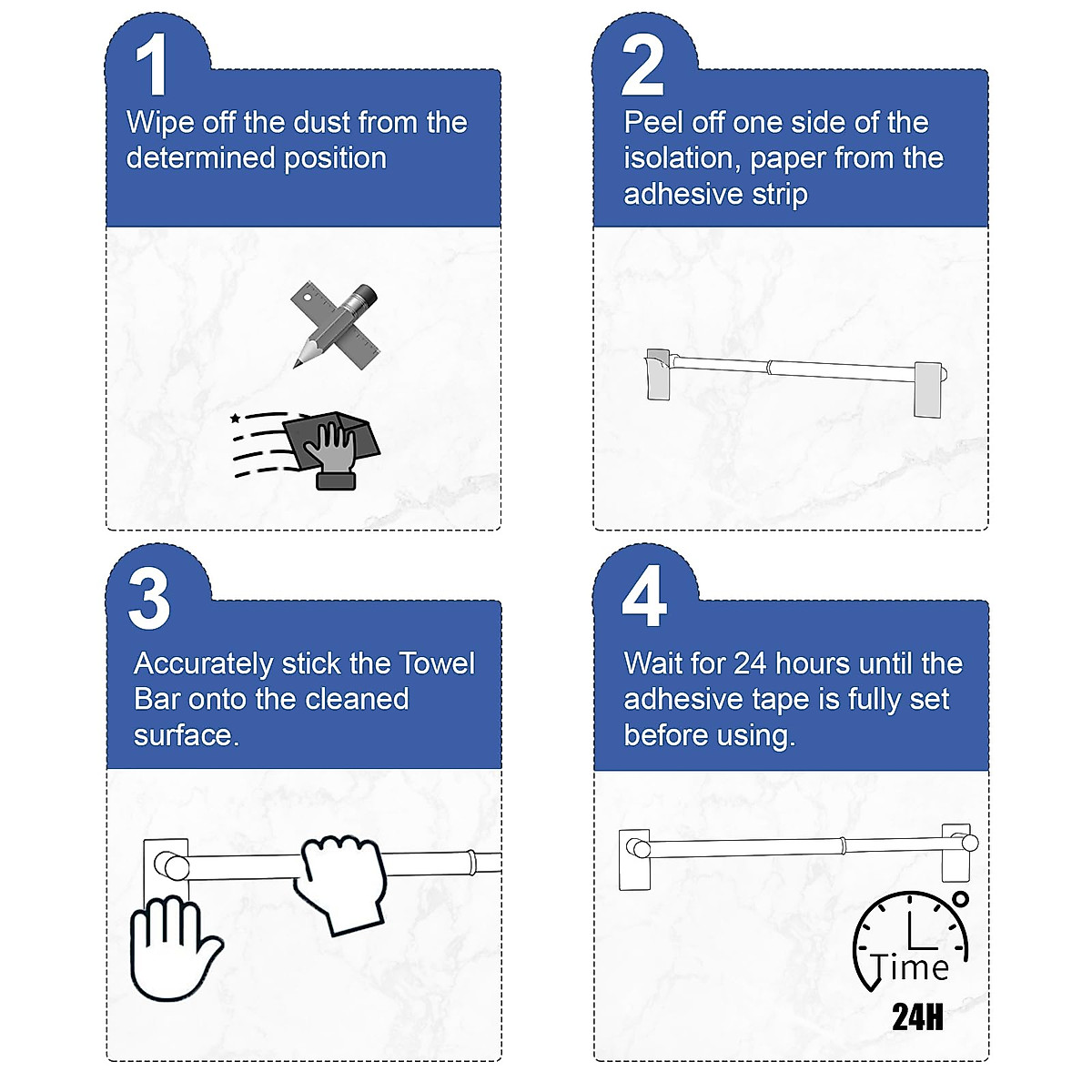 1
Wipe off the dust from the determined position

2
Peel off one side of the isolation, paper from the adhesive strip

3
Accurately stick the Towel Bar onto the cleaned surface.

4
Wait for 24 hours until the adhesive tape is fully set before using.

Time
24H