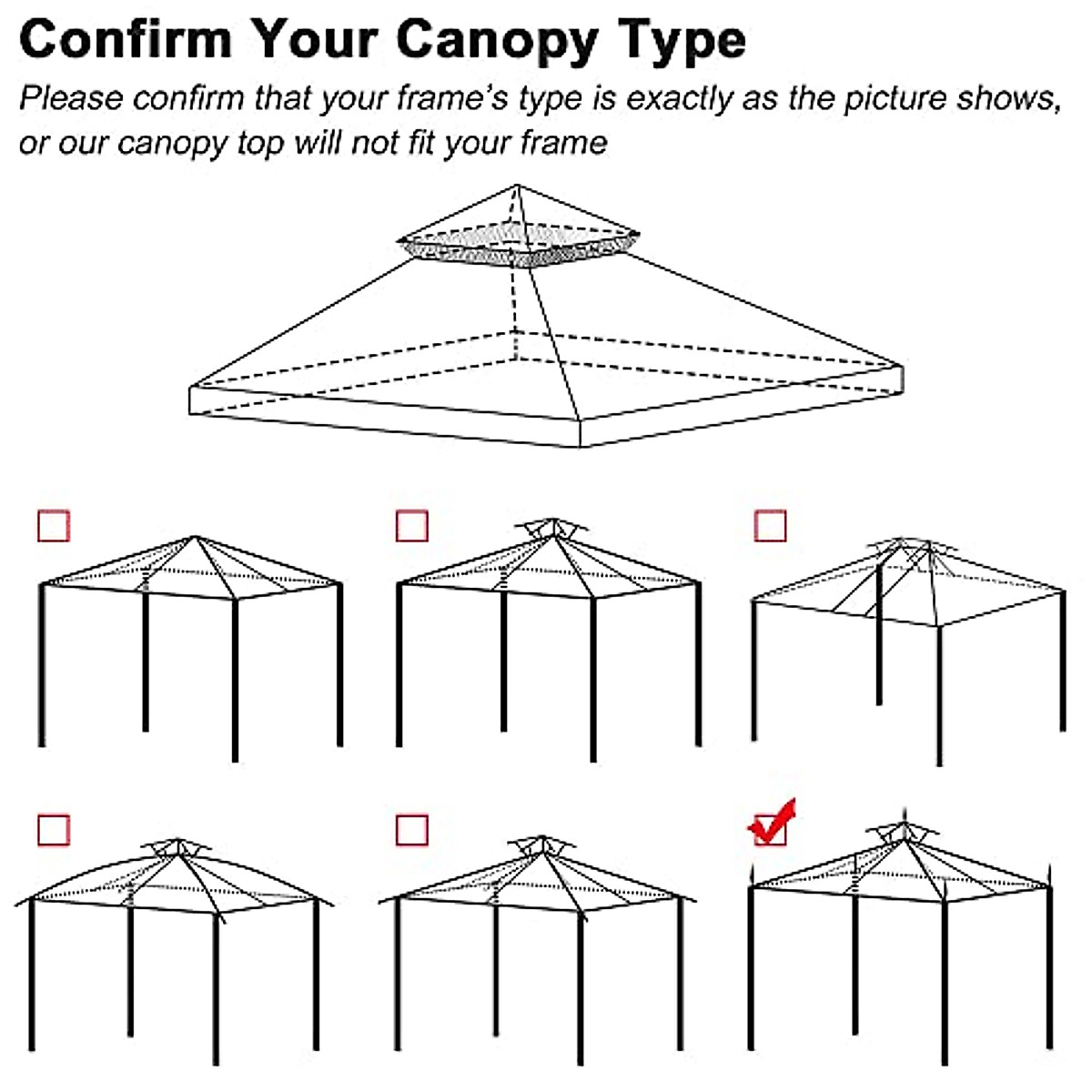 Confirm Your Canopy Type

Please confirm that your frame's type is exactly as the picture shows, or our canopy top will not fit your frame