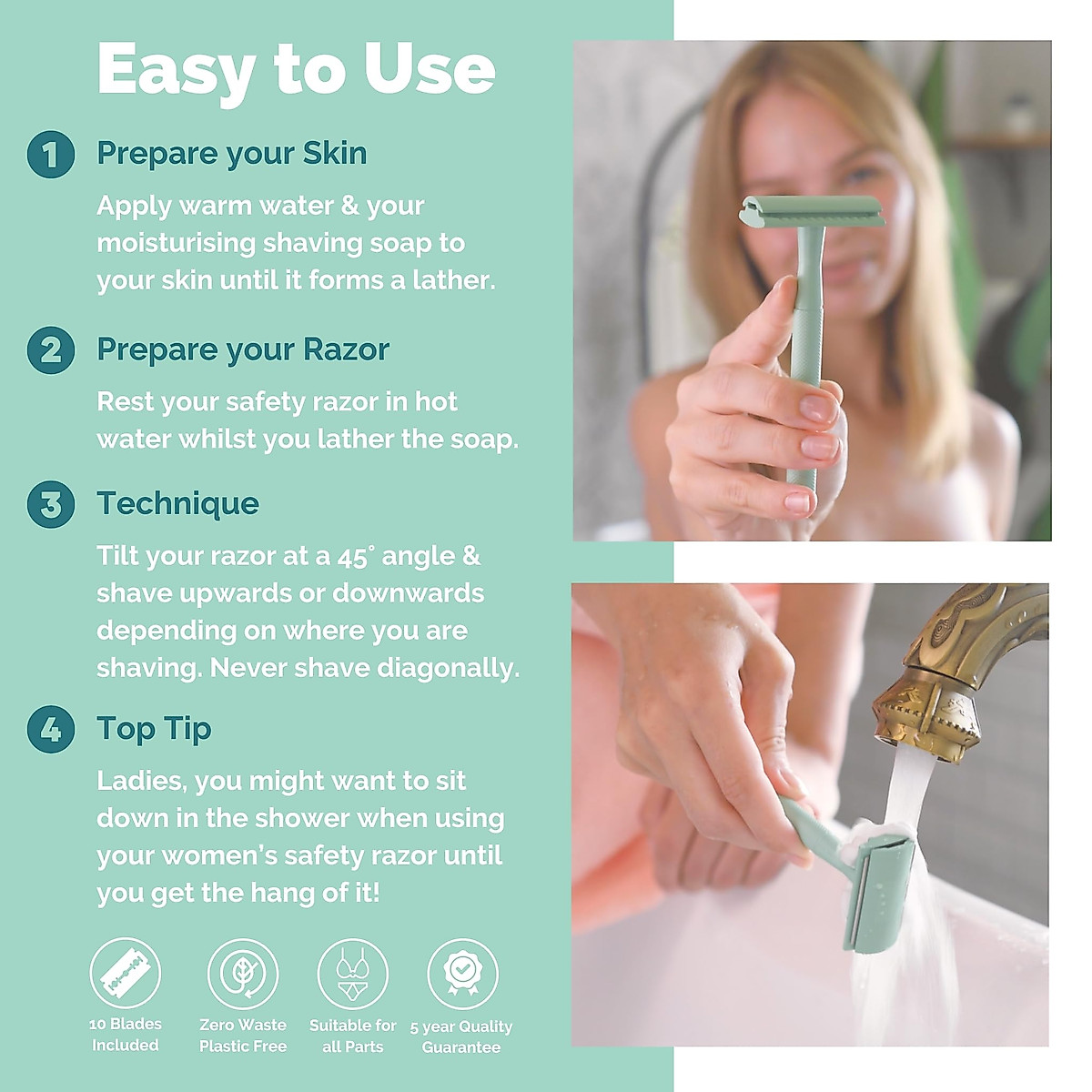 Easy to Use

1 Prepare your Skin

Apply warm water & your moisturising shaving soap to your skin until it forms a lather.

2 Prepare your Razor

Rest your safety razor in hot water whilst you lather the soap.

3 Technique

Tilt your razor at a 45° angle & shave upwards or downwards depending on where you are shaving. Never shave diagonally.

4 Top Tip

Ladies, you might want to sit down in the shower when using your women's safety razor until you get the hang of it!

10 Blades Included

Zero Waste Plastic Free

Suitable for all Parts

5 year Quality Guarantee