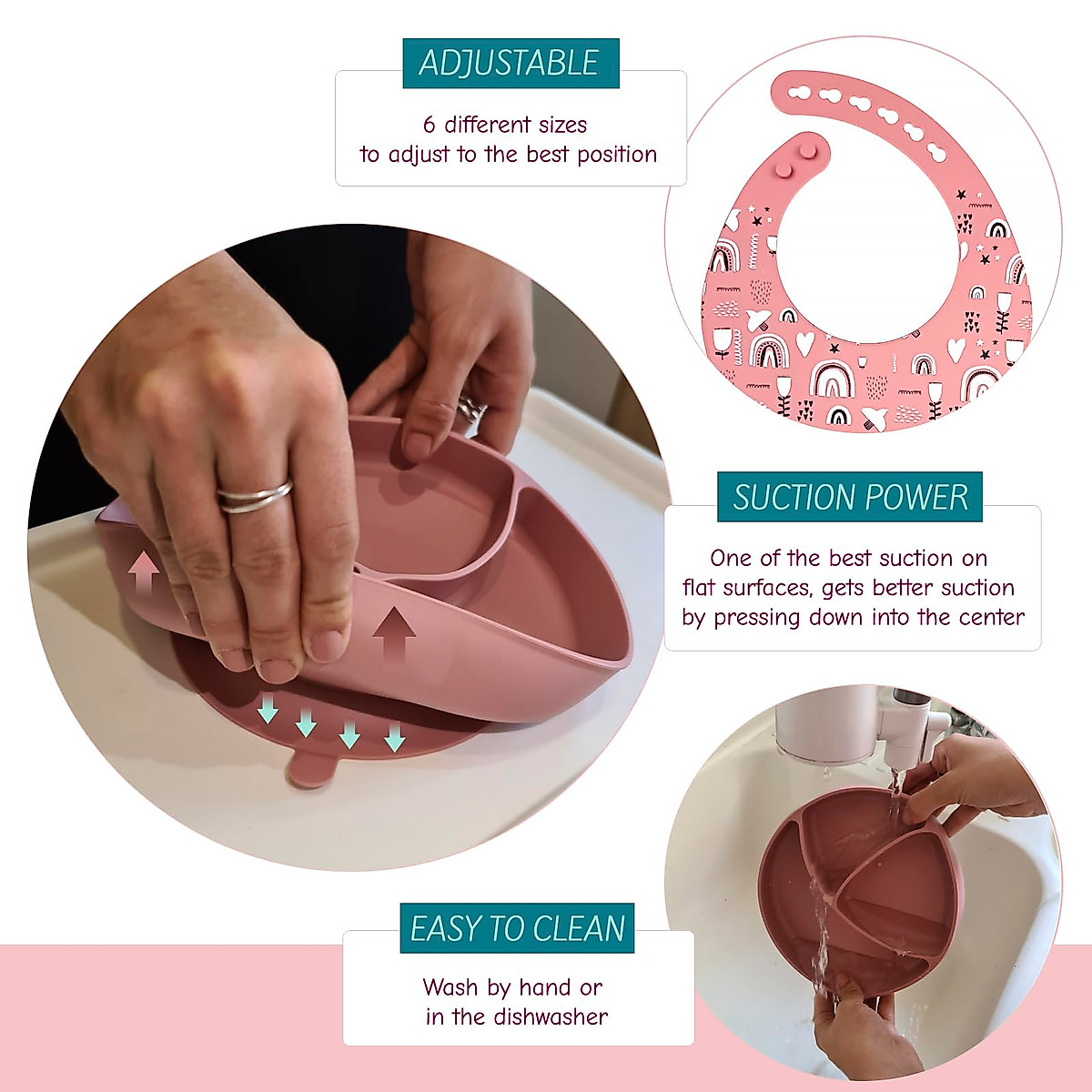 ADJUSTABLE

6 different sizes
to adjust to the best position

SUCTION POWER

One of the best suction on
flat surfaces, gets better suction
by pressing down into the center

EASY TO CLEAN

Wash by hand or
in the dishwasher