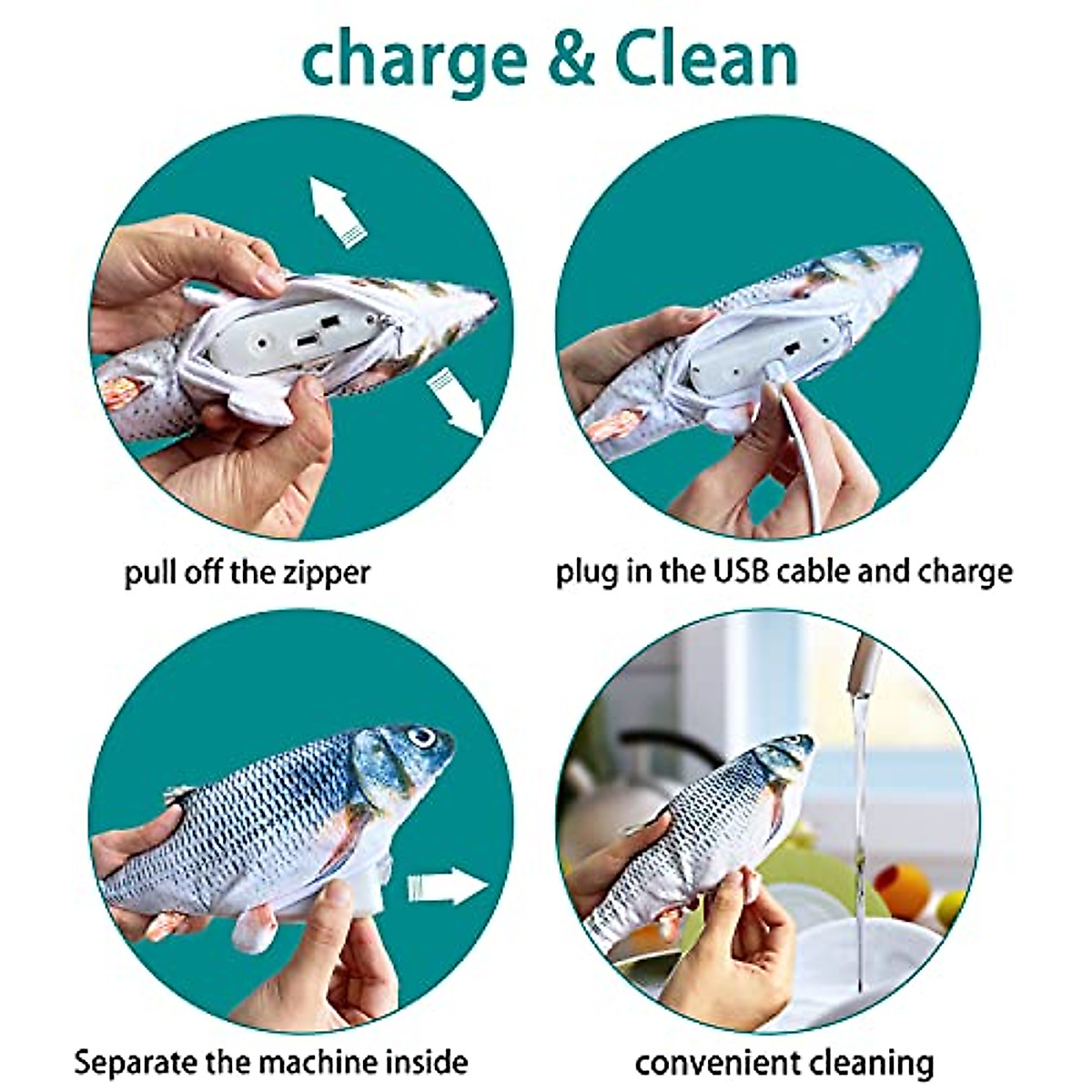 charge & Clean

pull off the zipper

plug in the USB cable and charge

Separate the machine inside

convenient cleaning