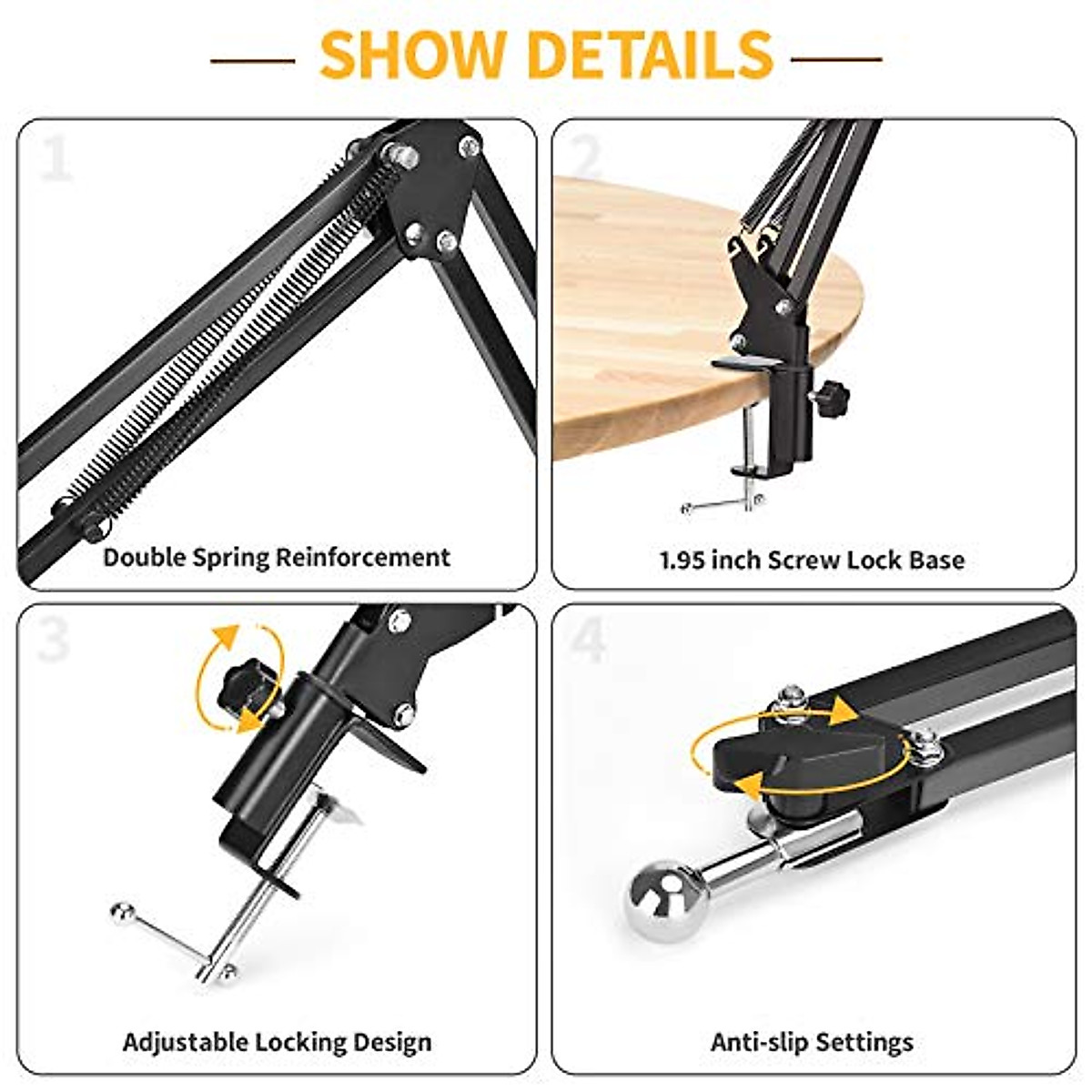 SHOW DETAILS

1

Double Spring Reinforcement

2

1.95 inch Screw Lock Base

3

Adjustable Locking Design

4

Anti-slip Settings