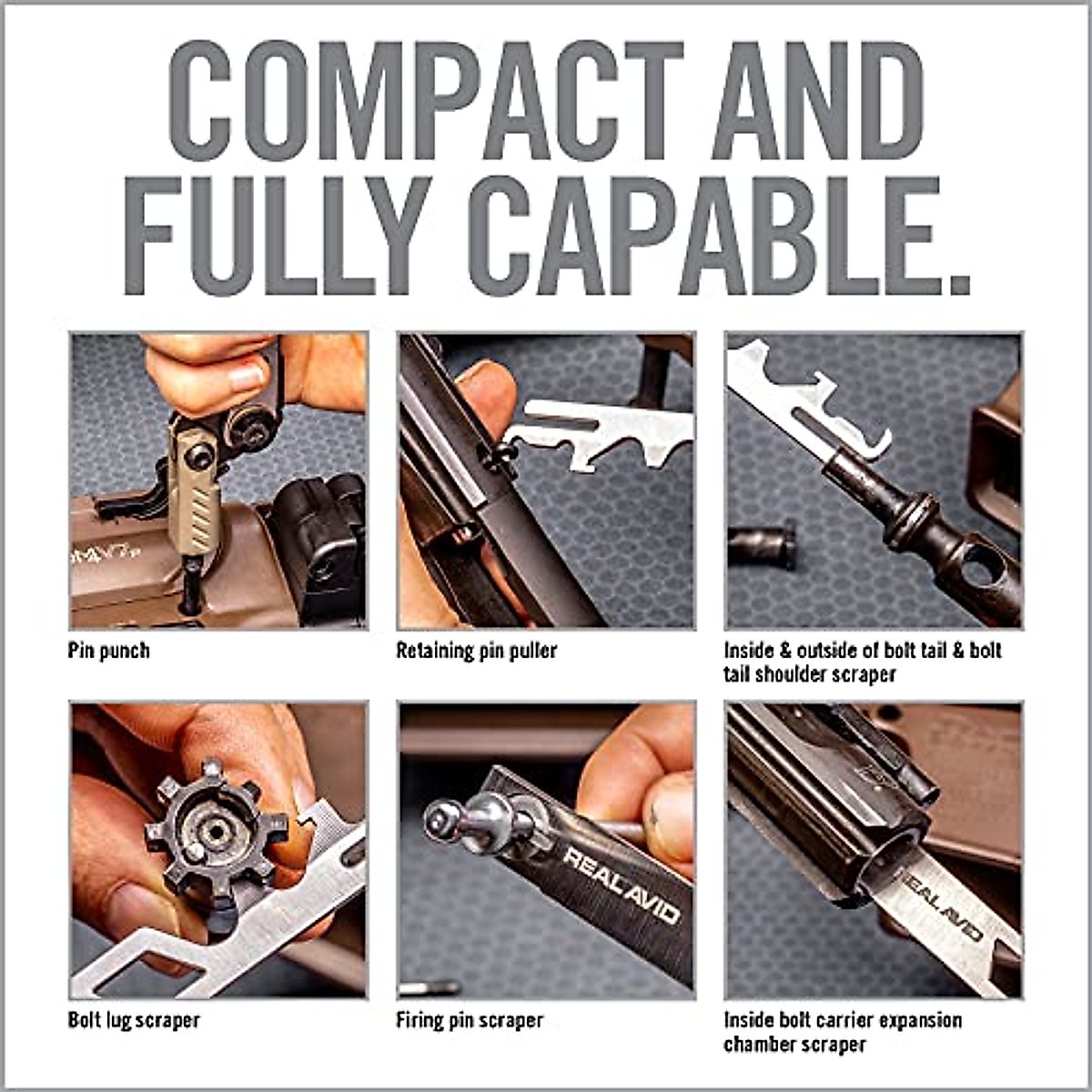 COMPACT AND FULLY CAPABLE.

Pin punch

Retaining pin puller

Inside & outside of bolt tail & bolt tail shoulder scraper

Bolt lug scraper

REAL AVID

Firing pin scraper

REAL AVID

Inside bolt carrier expansion chamber scraper