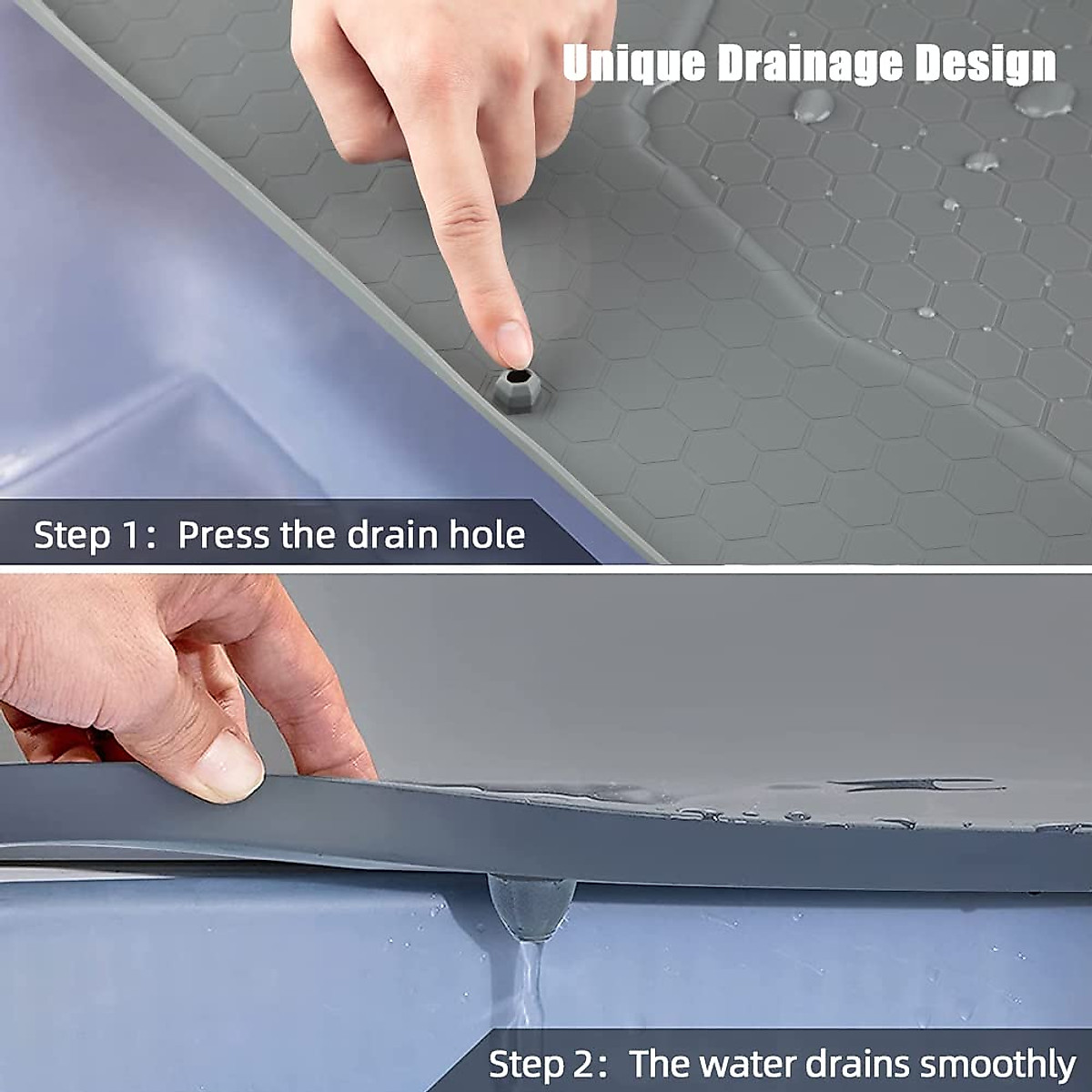 Unique Drainage Design

Step 1: Press the drain hole

Step 2: The water drains smoothly