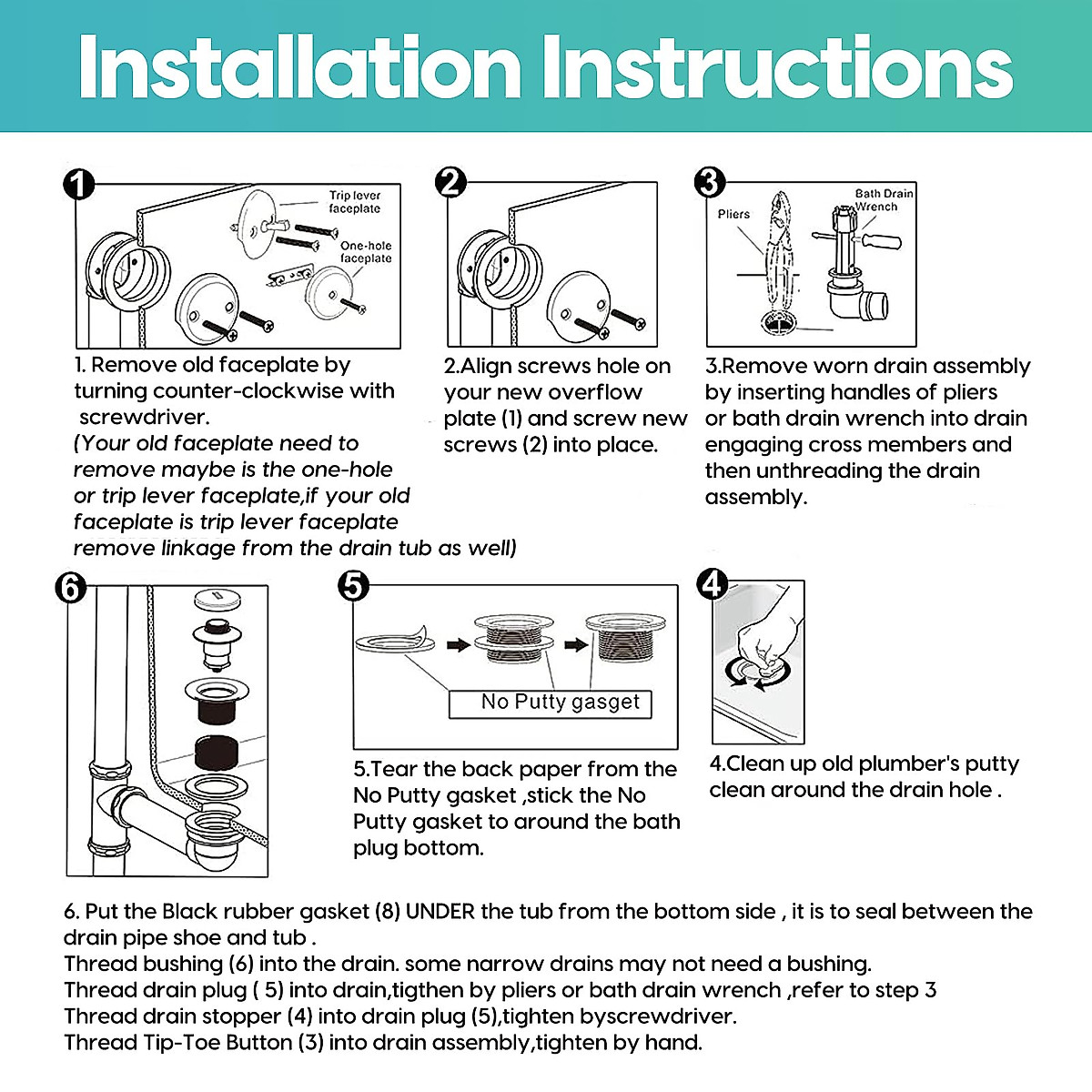 Installation Instructions

1

Trip lever faceplate

One-hole faceplate

1. Remove old faceplate by turning counter-clockwise with screwdriver.
(Your old faceplate need to remove maybe is the one-hole or trip lever faceplate,if your old faceplate is trip lever faceplate remove linkage from the drain tub as well)

2

2.Align screws hole on your new overflow plate (1) and screw new screws (2) into place.

3

Pliers

Bath Drain Wrench

3.Remove worn drain assembly by inserting handles of pliers or bath drain wrench into drain engaging cross members and then unthreading the drain assembly.

6

5

No Putty gasget

5.Tear the back paper from the No Putty gasket ,stick the No Putty gasket to around the bath plug bottom.

4

4.Clean up old plumber's putty clean around the drain hole .

6. Put the Black rubber gasket (8) UNDER the tub from the bottom side , it is to seal between the drain pipe shoe and tub .
Thread bushing (6) into the drain. some narrow drains may not need a bushing.
Thread drain plug ( 5) into drain,tigthen by pliers or bath drain wrench ,refer to step 3
Thread drain stopper (4) into drain plug (5),tighten byscrewdriver.
Thread Tip-Toe Button (3) into drain assembly,tighten by hand.