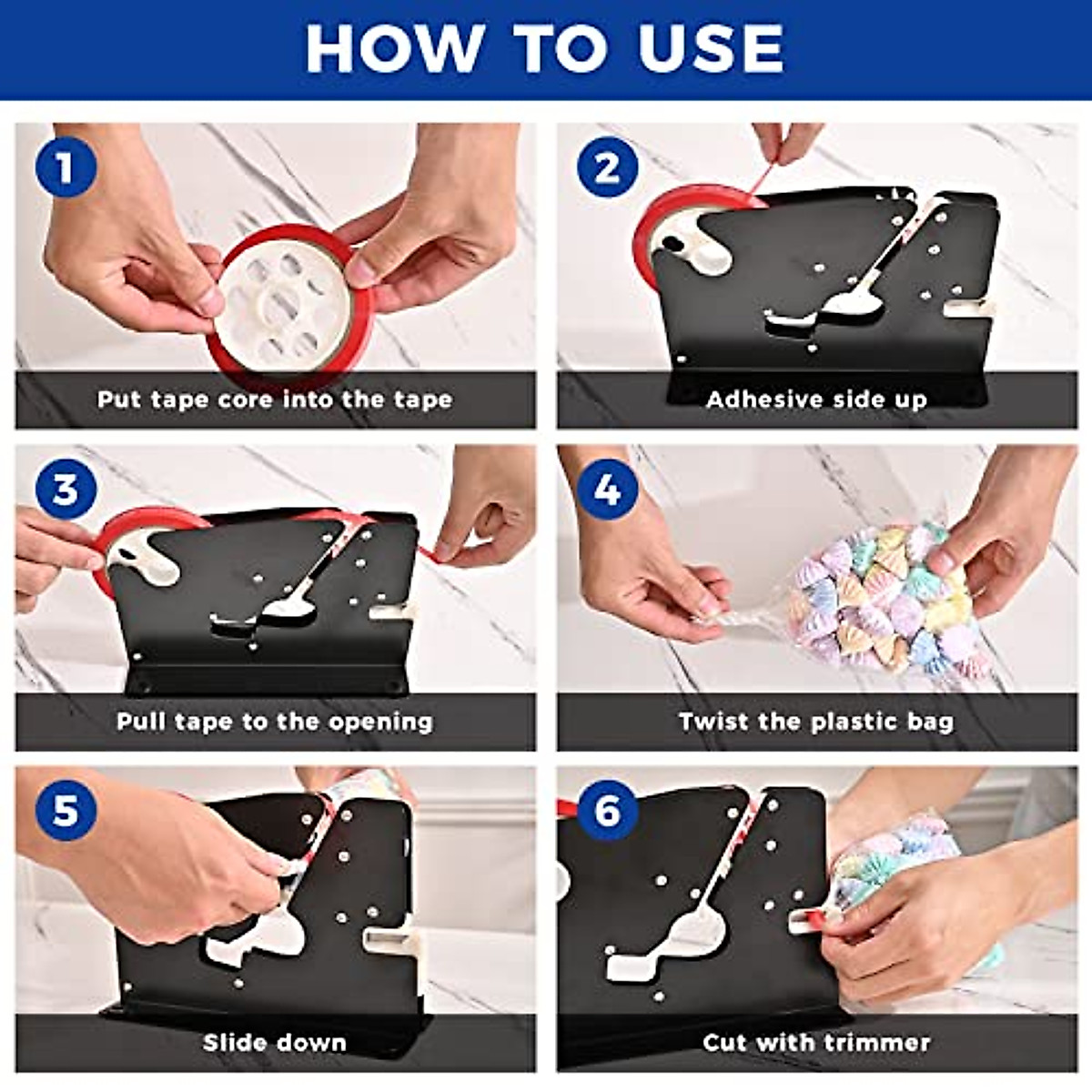 HOW TO USE

1
Put tape core into the tape

2
Adhesive side up

3
Pull tape to the opening

4
Twist the plastic bag

5
Slide down

6
Cut with trimmer