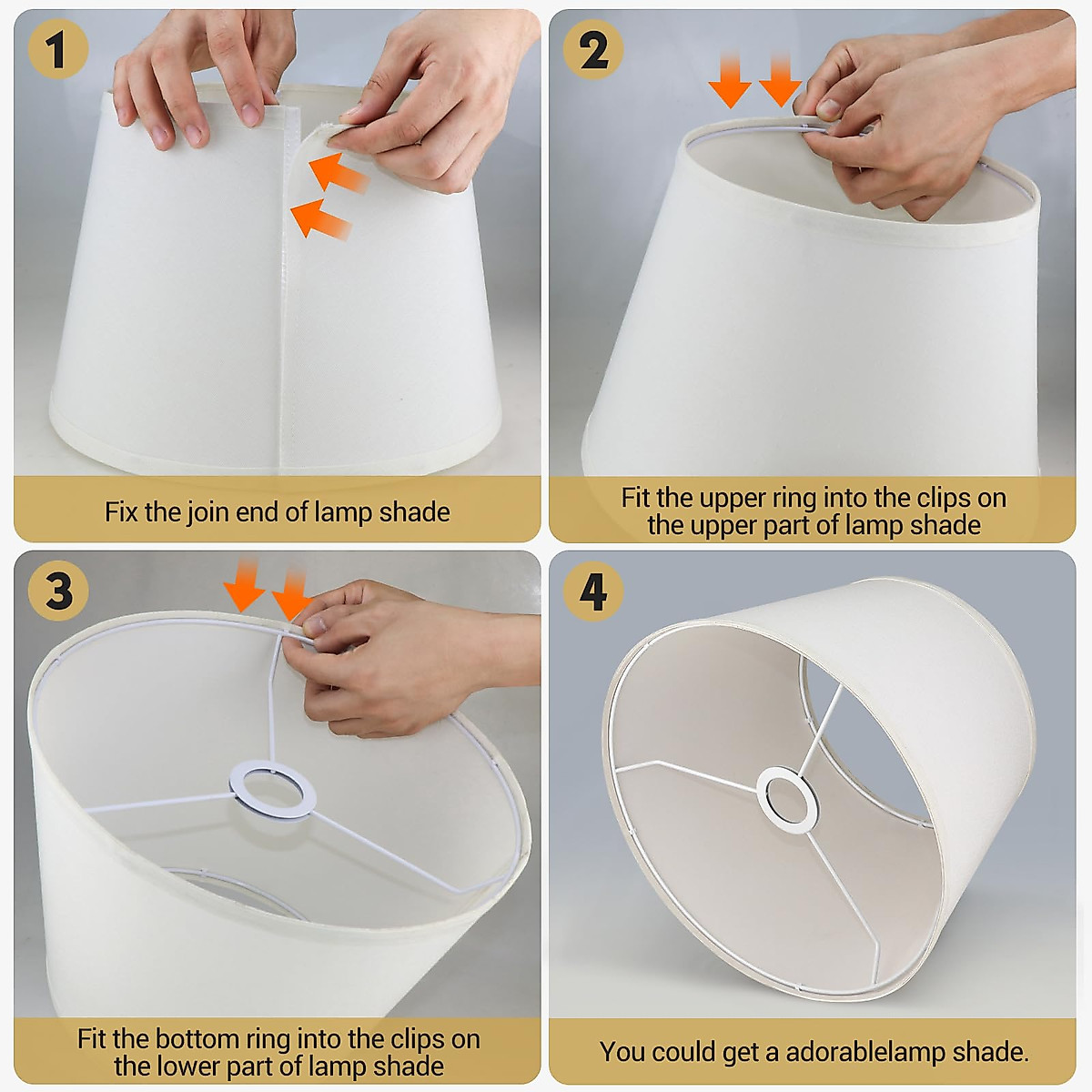 1

Fix the join end of lamp shade

2

Fit the upper ring into the clips on the upper part of lamp shade

3

Fit the bottom ring into the clips on the lower part of lamp shade

4

You could get a adorablelamp shade.