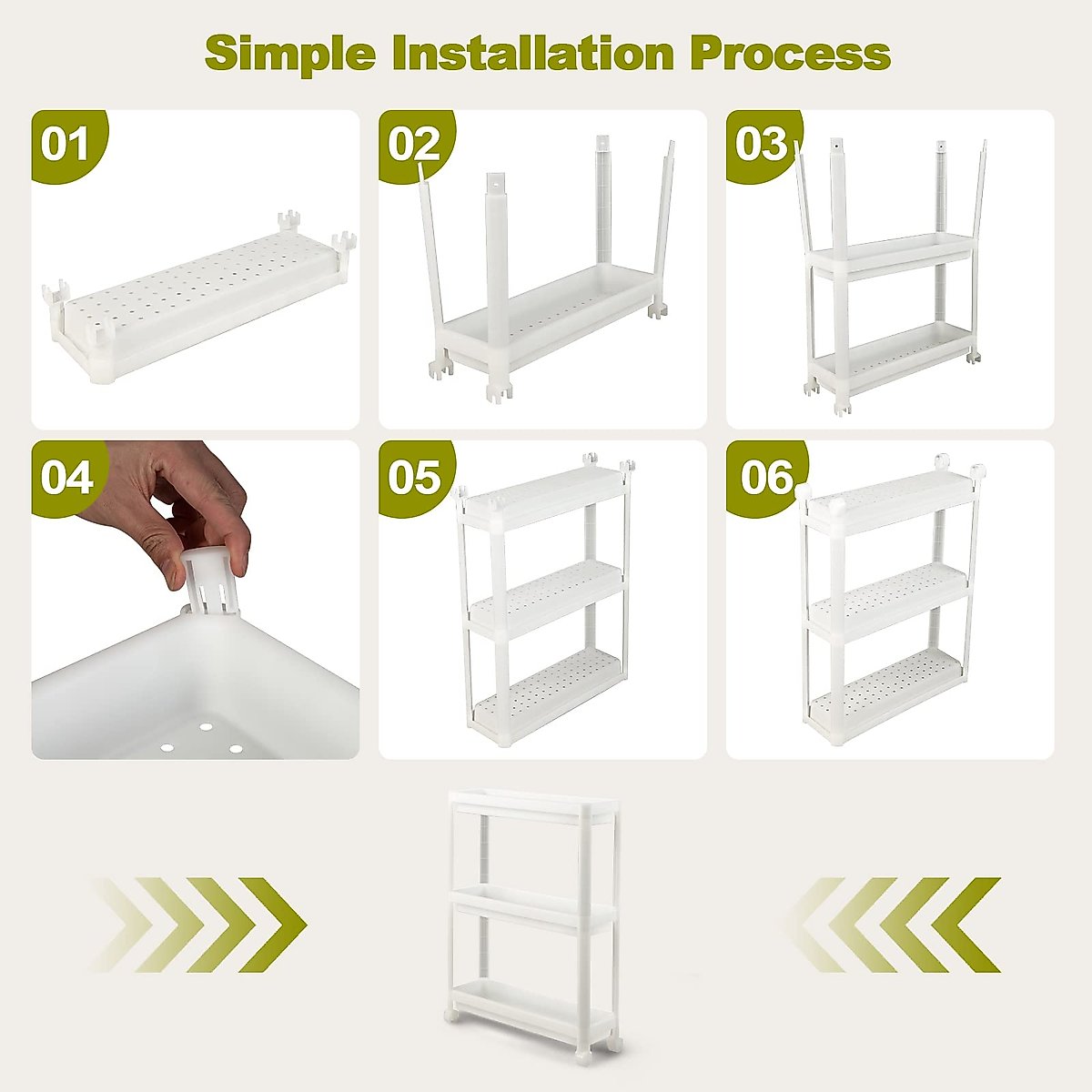 Simple Installation Process

01

02

03

04

05

06