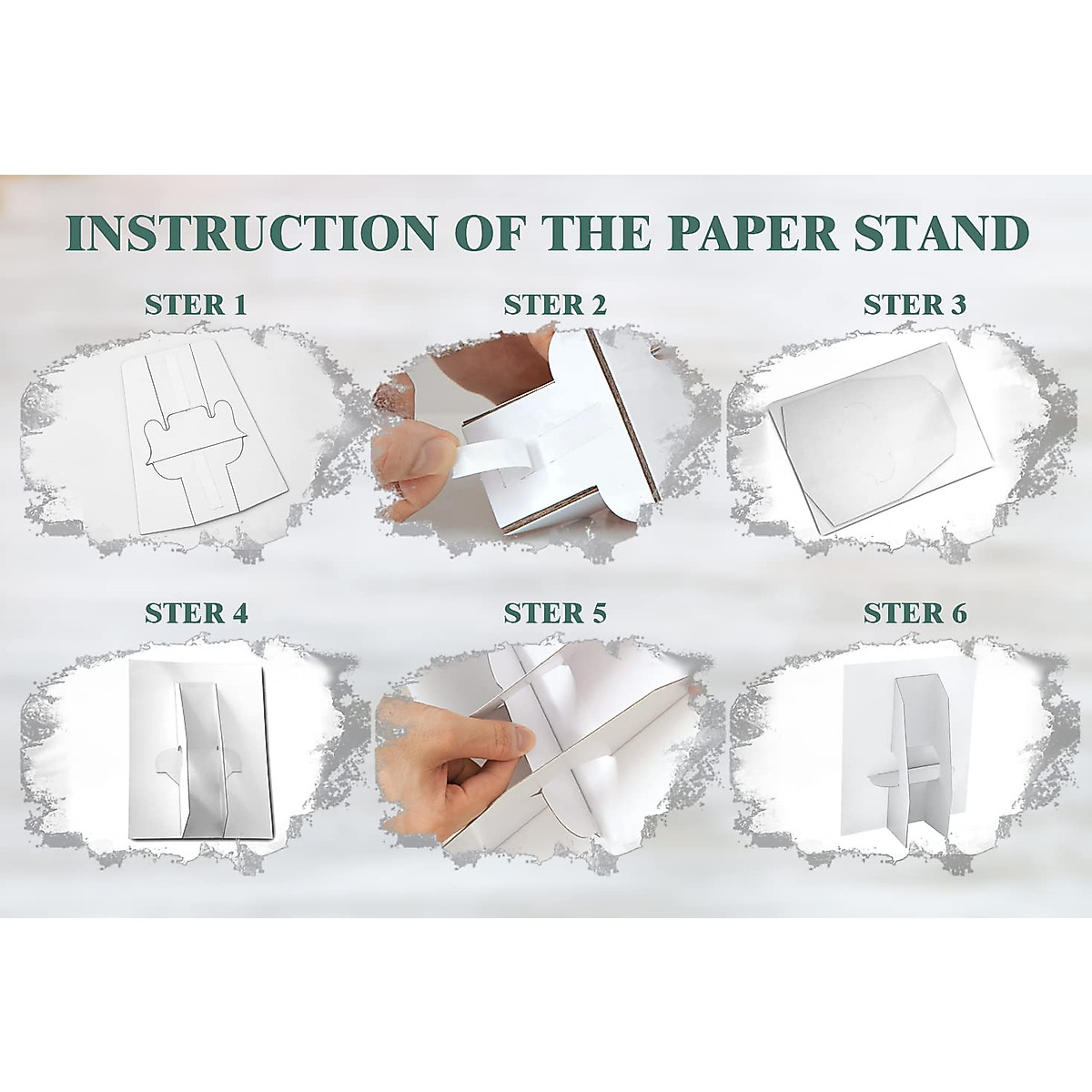 INSTRUCTION OF THE PAPER STAND

STER 1

STER 2

STER 3

STER 4

STER 5

STER 6