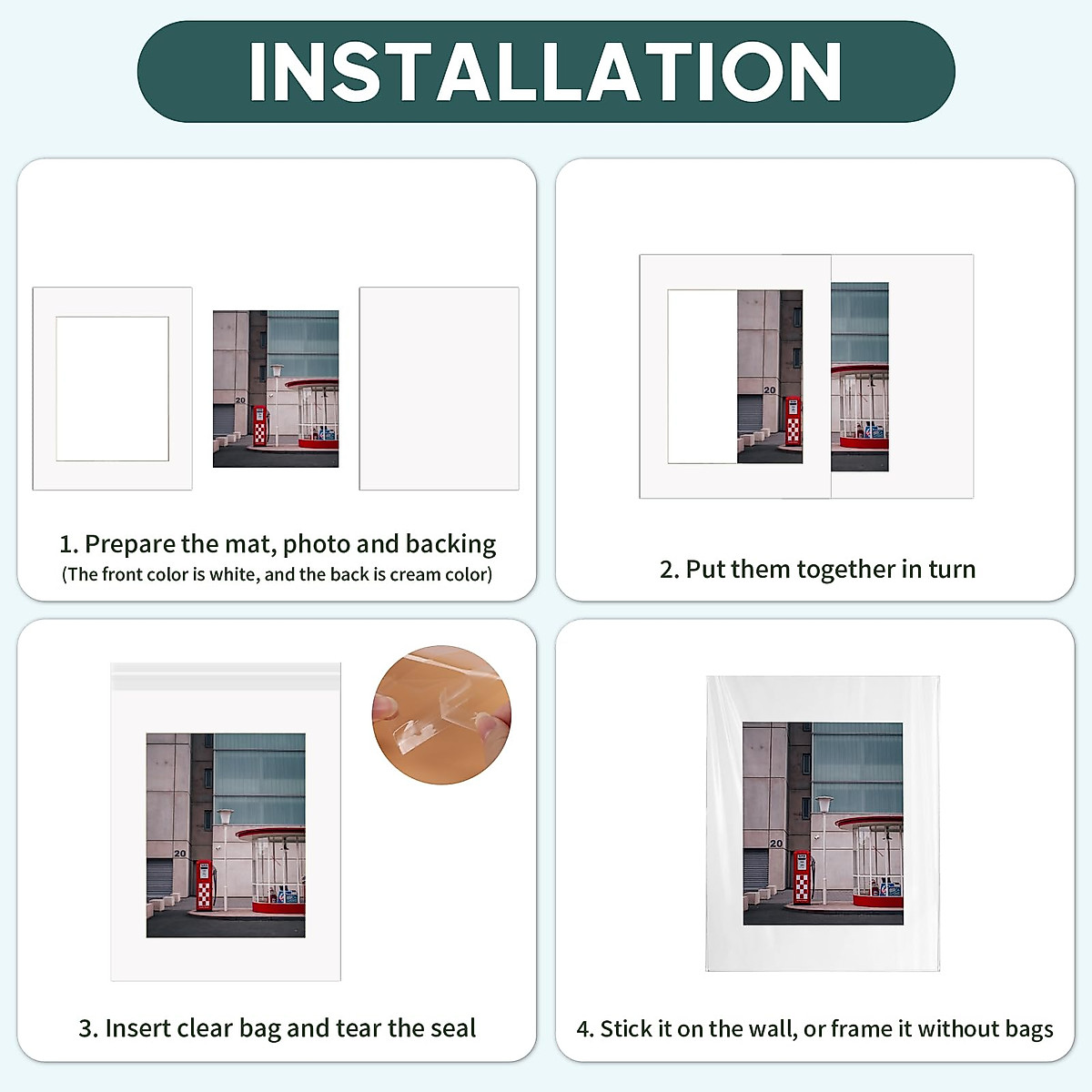 INSTALLATION

20

1. Prepare the mat, photo and backing
(The front color is white, and the back is cream color)

20

2. Put them together in turn

20

3. Insert clear bag and tear the seal

20

4. Stick it on the wall, or frame it without bags