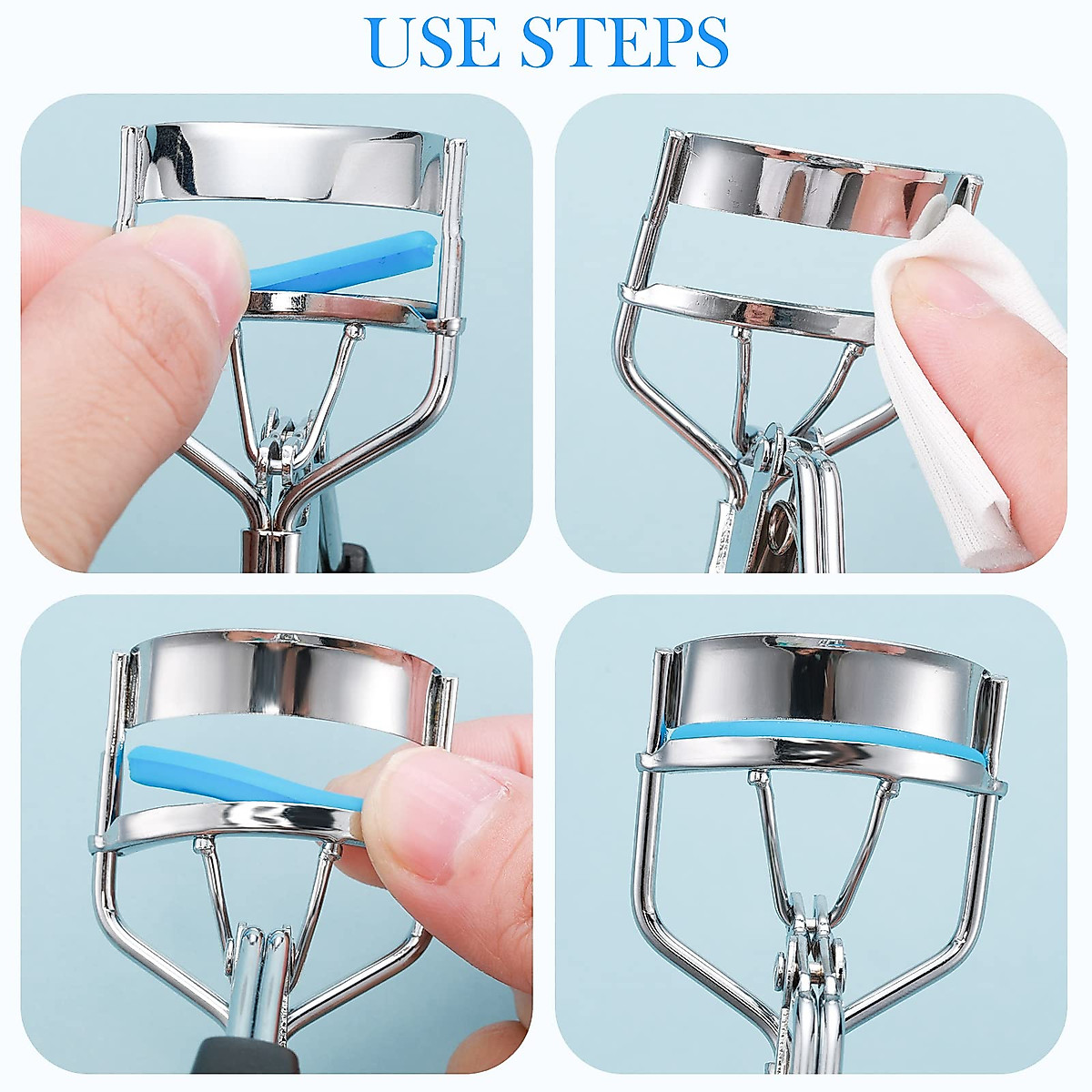 USE STEPS