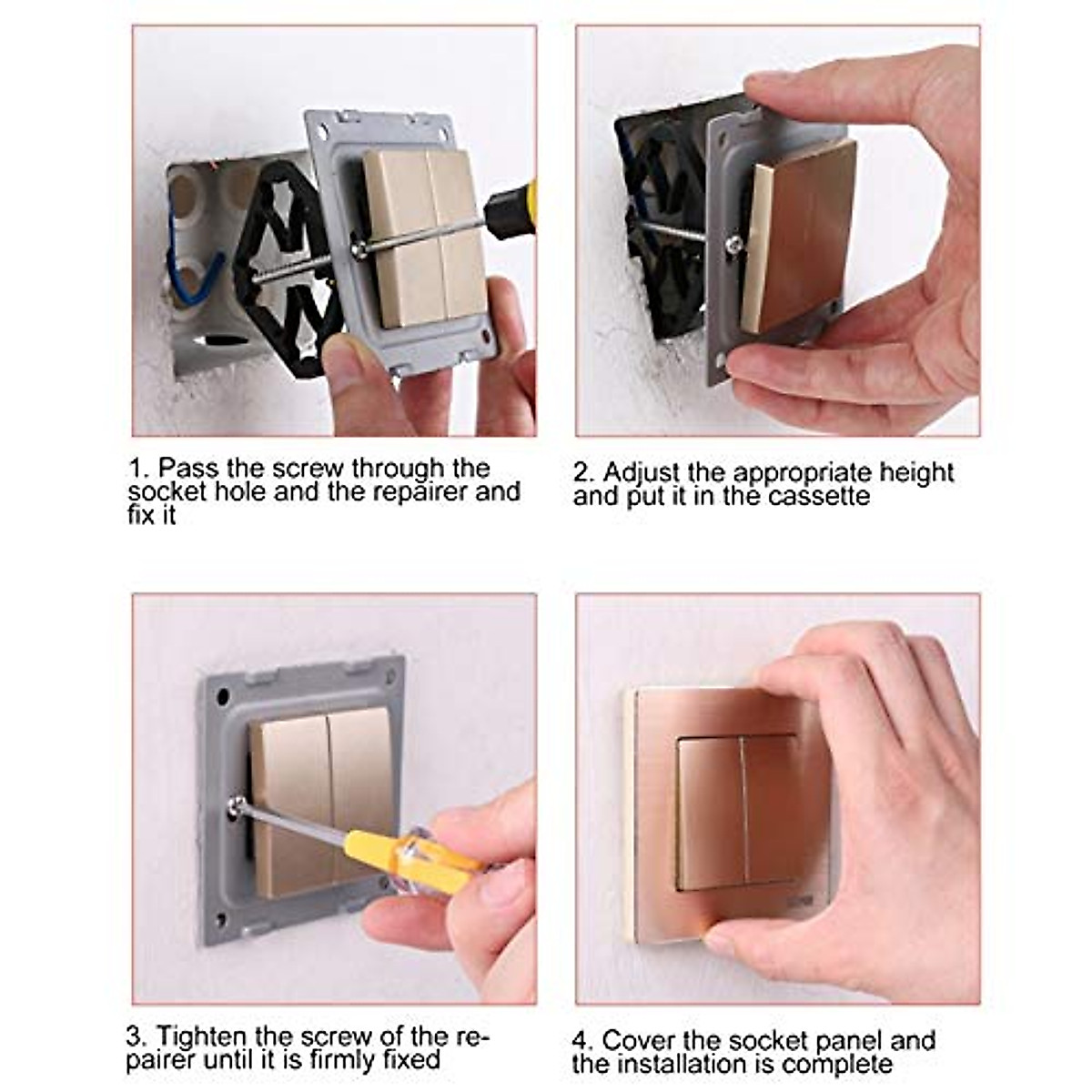 1. Pass the screw through the socket hole and the repairer and fix it

2. Adjust the appropriate height and put it in the cassette

3. Tighten the screw of the repairer until it is firmly fixed

4. Cover the socket panel and the installation is complete