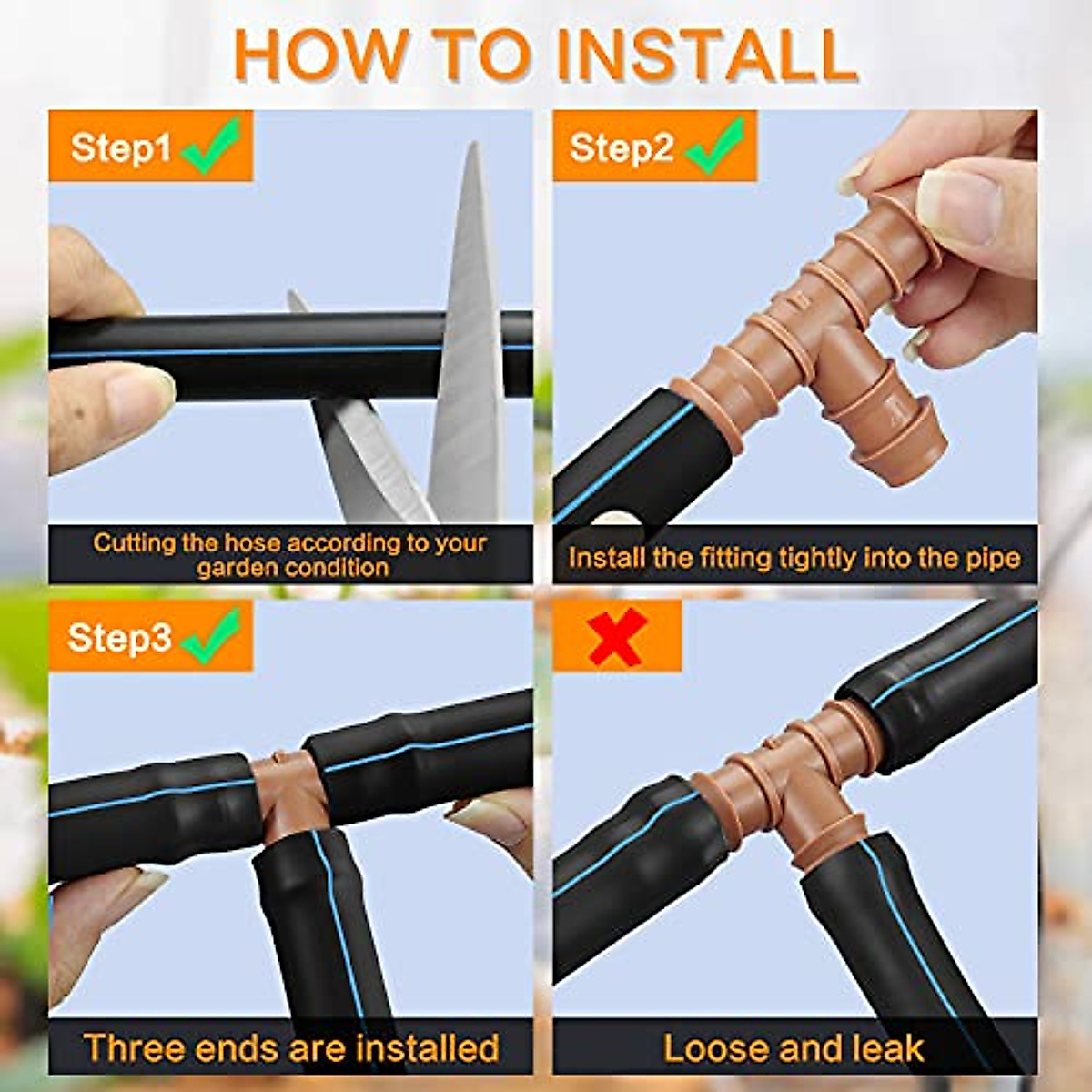 HOW TO INSTALL

Step1

Cutting the hose according to your garden condition

Step2

Install the fitting tightly into the pipe

Step3

Three ends are installed

Loose and leak