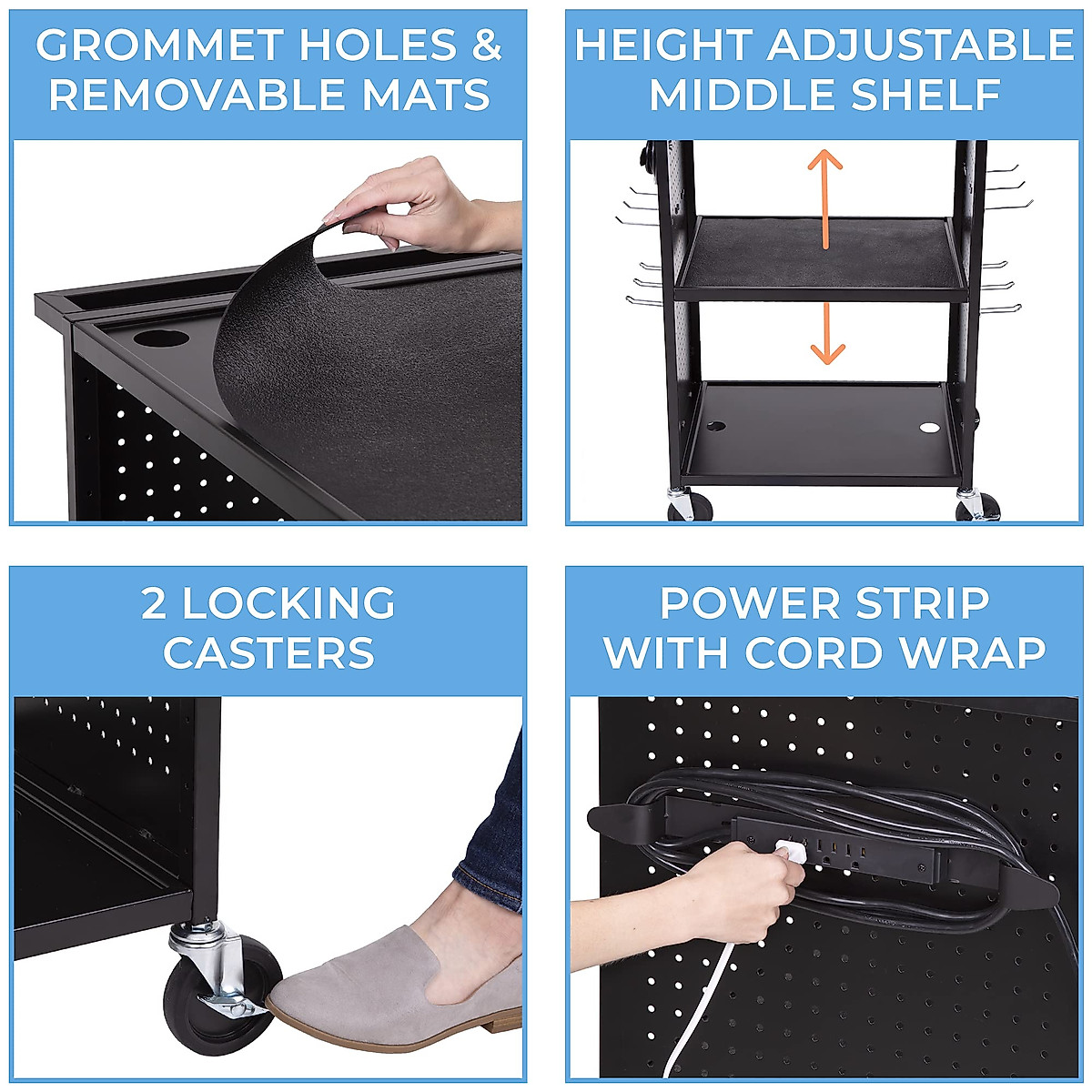 GROMMET HOLES & REMOVABLE MATS

HEIGHT ADJUSTABLE MIDDLE SHELF

2 LOCKING CASTERS

POWER STRIP WITH CORD WRAP