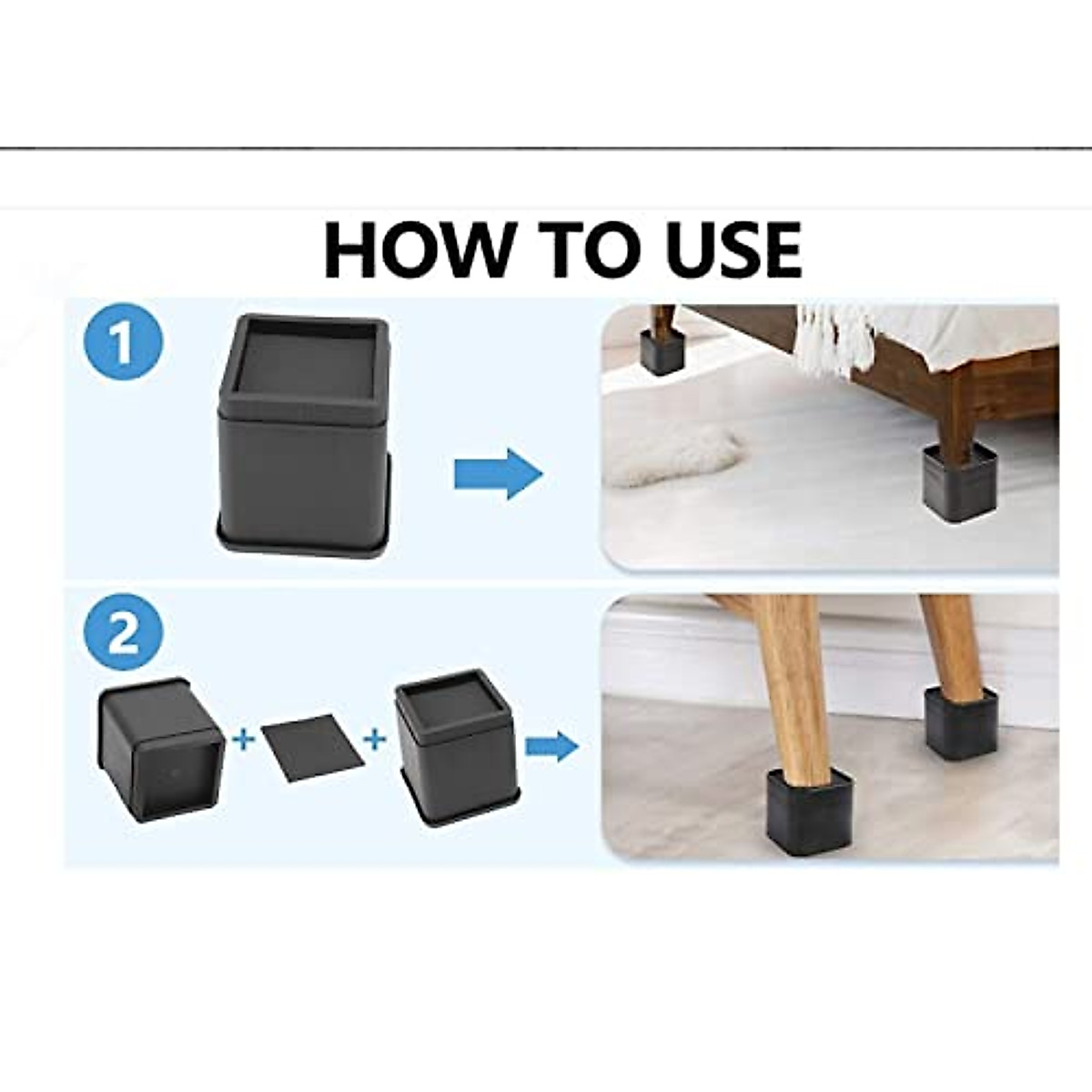 HOW TO USE

1

2

+

+