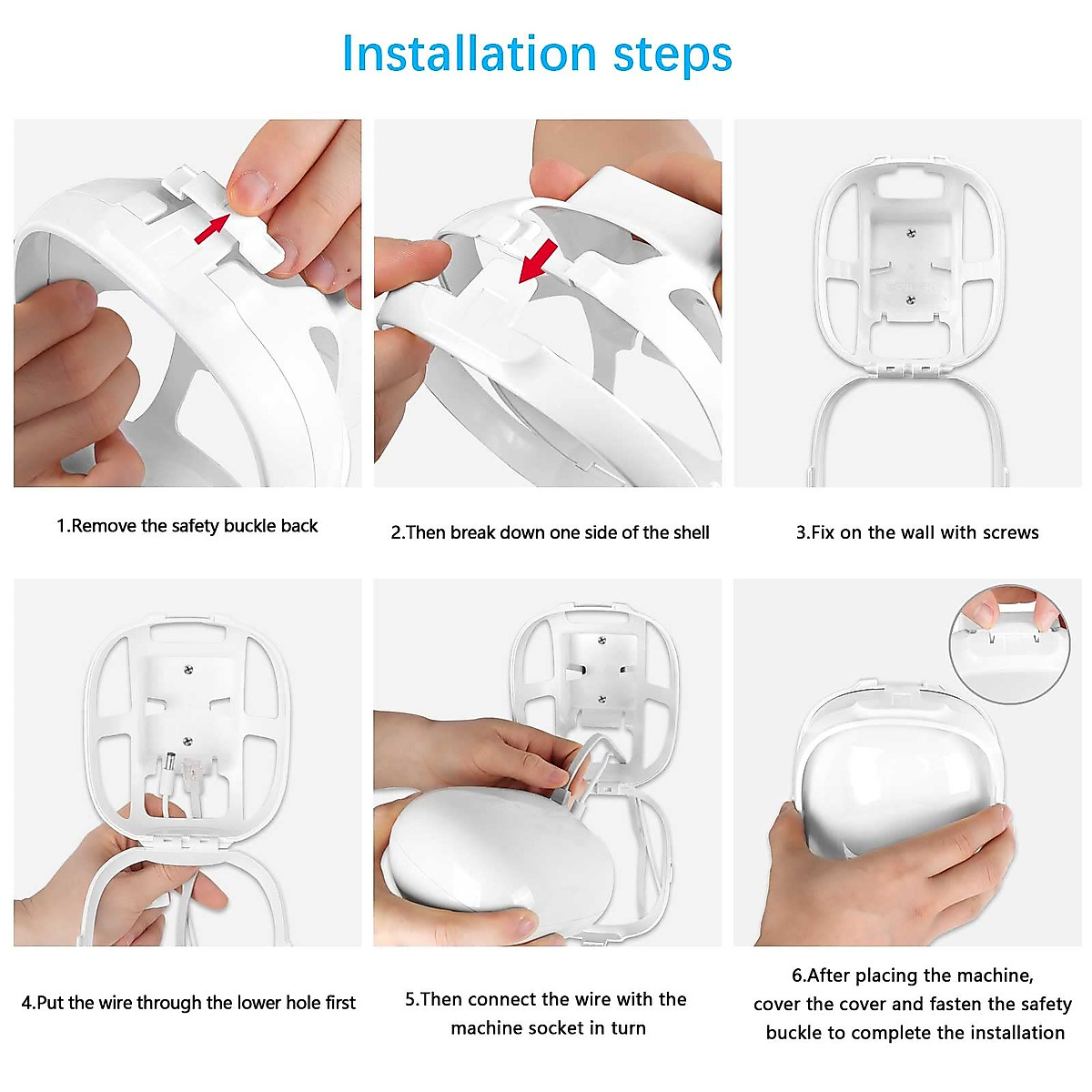 Installation steps

1.Remove the safety buckle back

2.Then break down one side of the shell

3.Fix on the wall with screws

4.Put the wire through the lower hole first

5.Then connect the wire with the machine socket in turn

6.After placing the machine, cover the cover and fasten the safety buckle to complete the installation