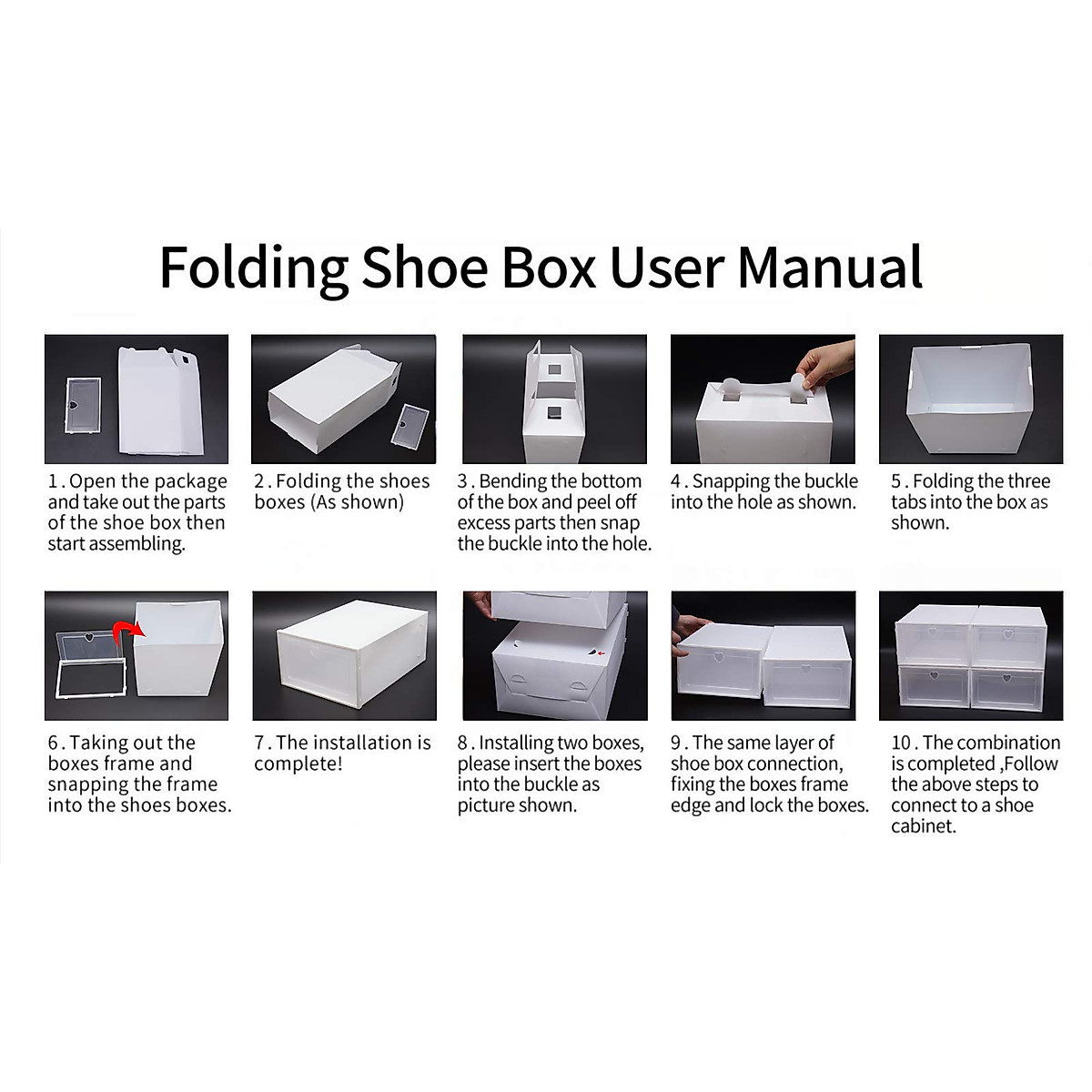 Folding Shoe Box User Manual

1 . Open the package and take out the parts of the shoe box then start assembling.

2 . Folding the shoes boxes (As shown)

3 . Bending the bottom of the box and peel off excess parts then snap the buckle into the hole.

4 . Snapping the buckle into the hole as shown.

5 . Folding the three tabs into the box as shown.

6 . Taking out the boxes frame and snapping the frame into the shoes boxes.

7 . The installation is complete!

8 . Installing two boxes, please insert the boxes into the buckle as picture shown.

9 . The same layer of shoe box connection, fixing the boxes frame edge and lock the boxes.

10 . The combination is completed ,Follow the above steps to connect to a shoe cabinet.