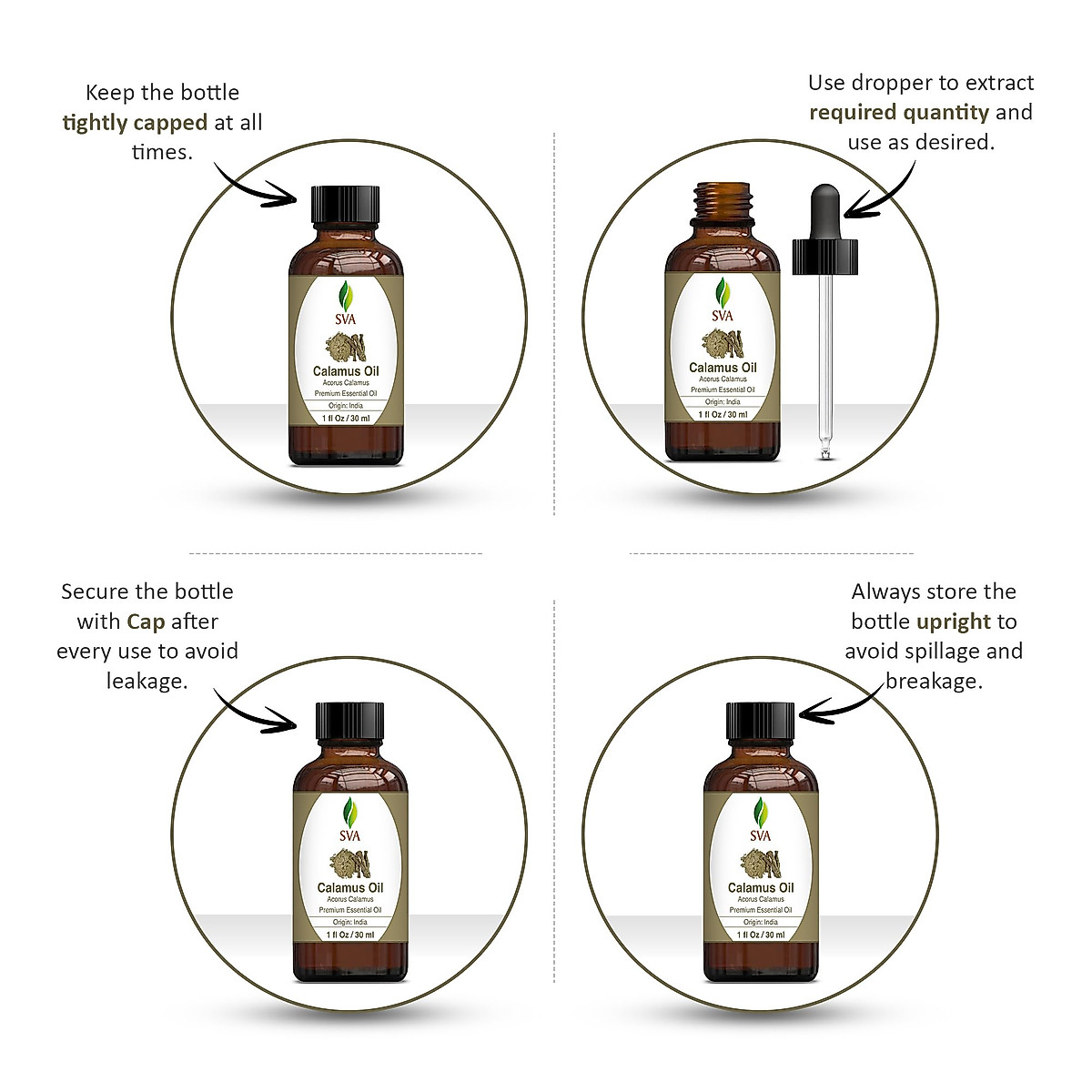 Keep the bottle tightly capped at all times.

SVA
Calamus Oil
Acorus Calamus
Premium Essential Oil
Origin: India
1 fl Oz / 30 ml

Use dropper to extract required quantity and use as desired.

SVA
Calamus Oil
Acorus Calamus
Premium Essential Oil
Origin: India
1 fl Oz / 30 ml

Secure the bottle with Cap after every use to avoid leakage.

SVA
Calamus Oil
Acorus Calamus
Premium Essential Oil
Origin: India
1 fl Oz / 30 ml

Always store the bottle upright to avoid spillage and breakage.

SVA
Calamus Oil
Acorus Calamus
Premium Essential Oil
Origin: India
1 fl Oz / 30 ml