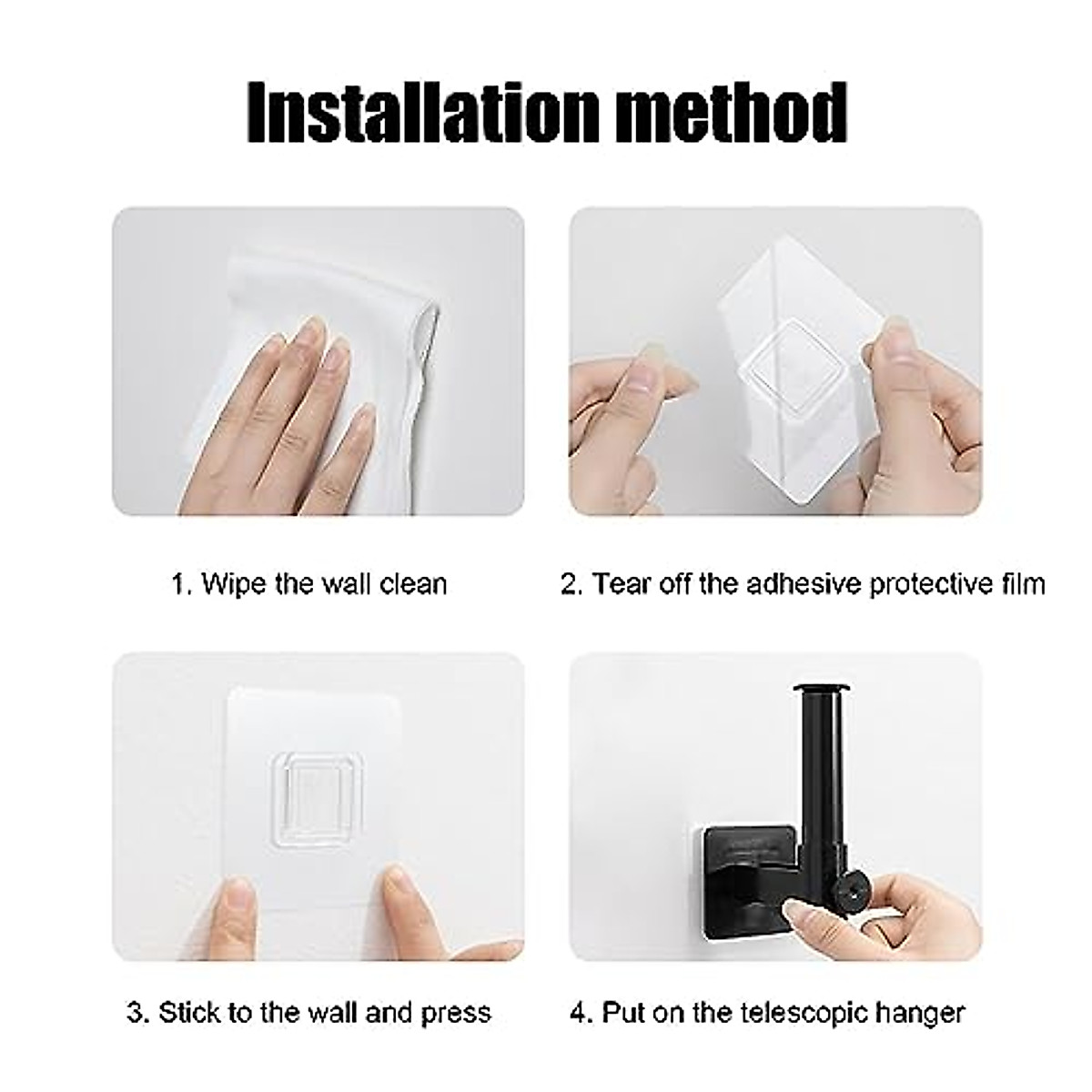 Installation method

1. Wipe the wall clean

2. Tear off the adhesive protective film

3. Stick to the wall and press

4. Put on the telescopic hanger