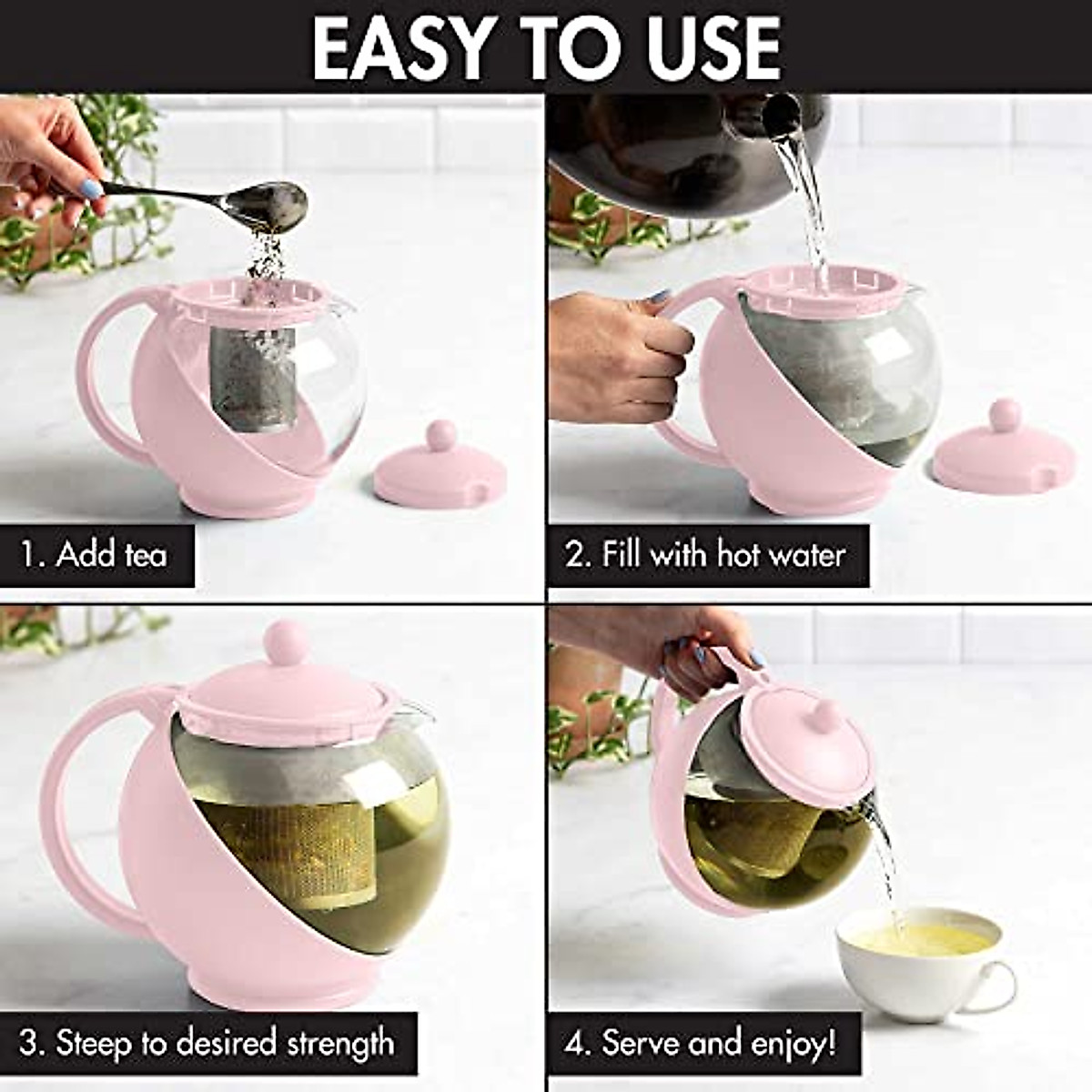 EASY TO USE

1. Add tea

2. Fill with hot water

3. Steep to desired strength

4. Serve and enjoy!