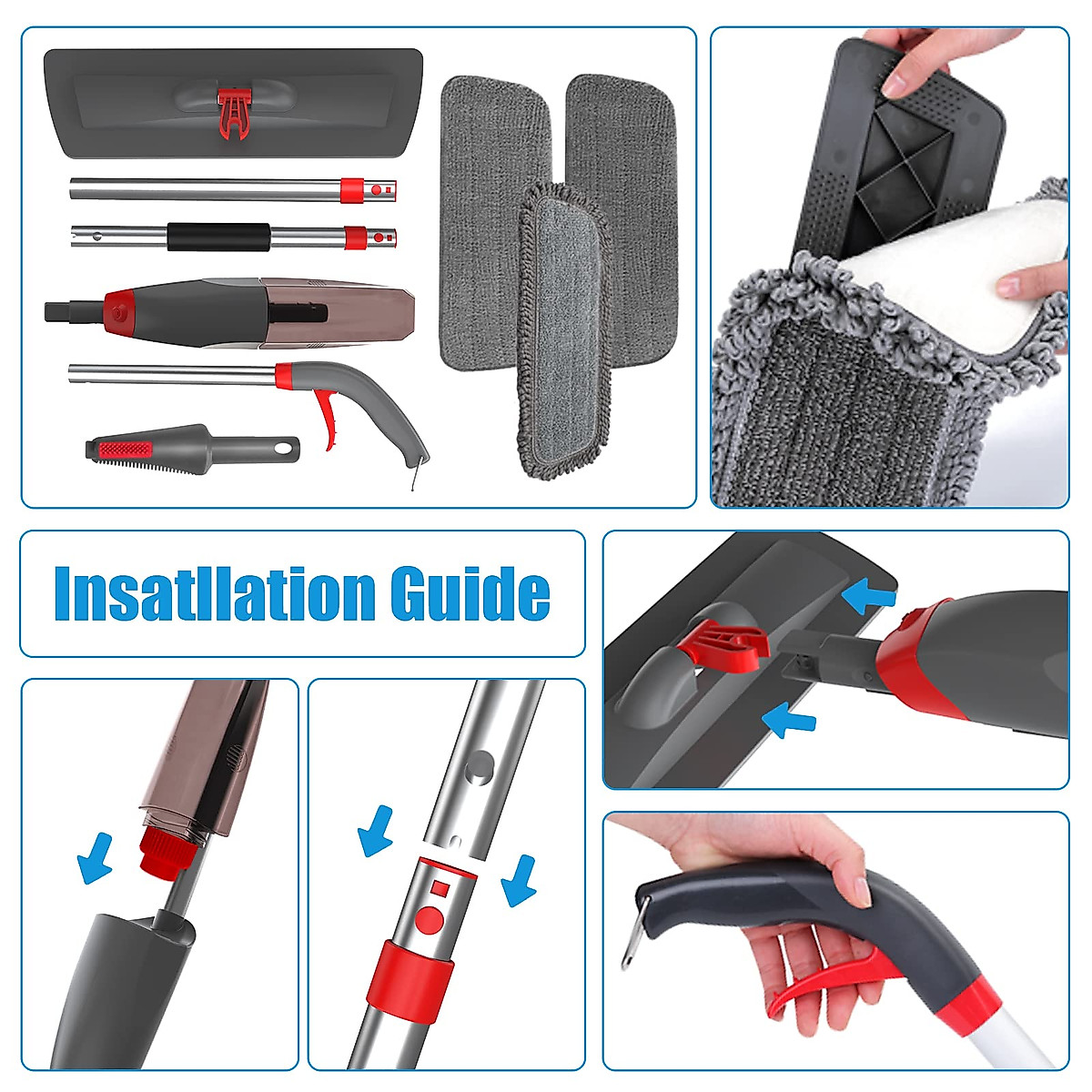 Insatllation Guide