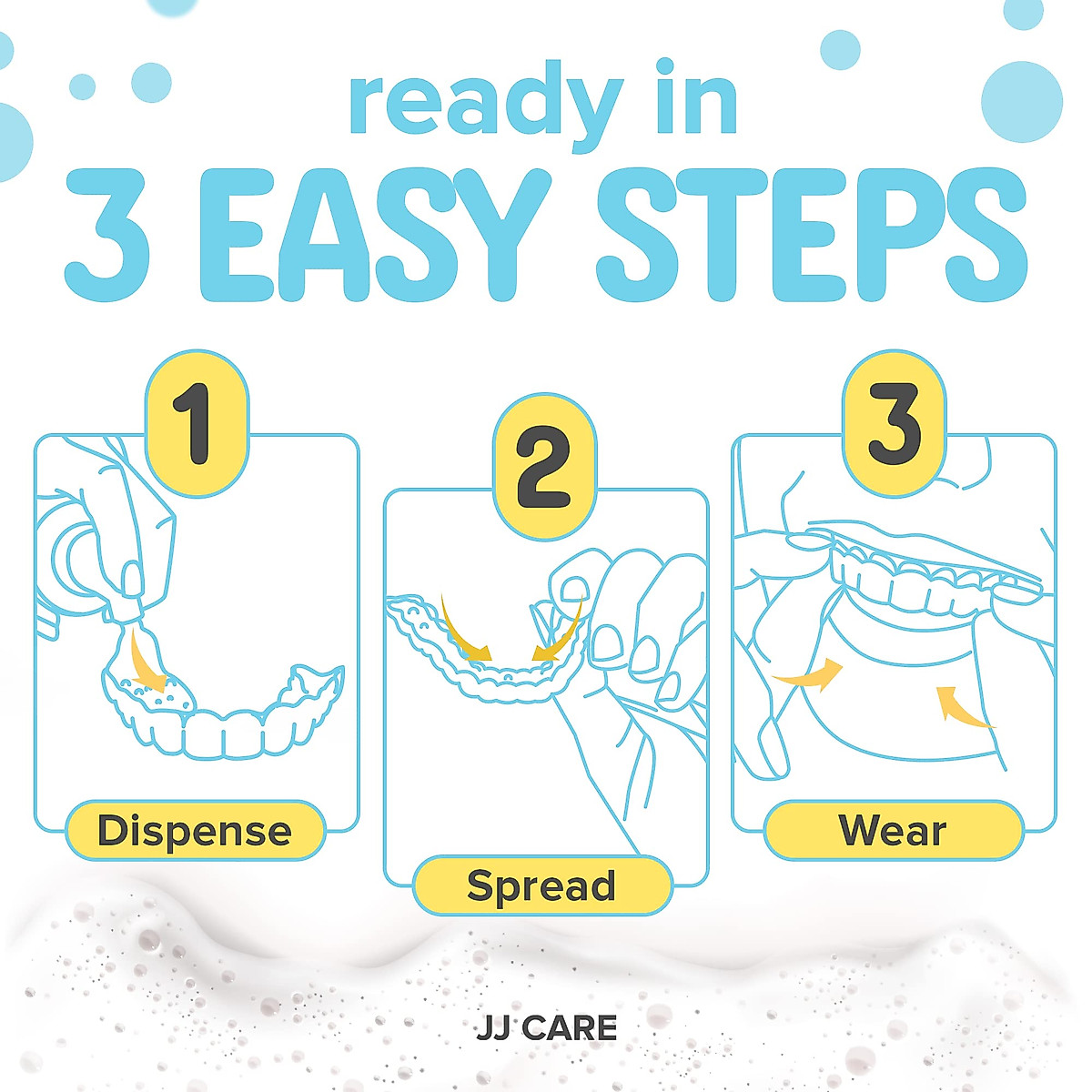 ready in
3 EASY STEPS

1
Dispense

2
Spread

3
Wear

JJ CARE