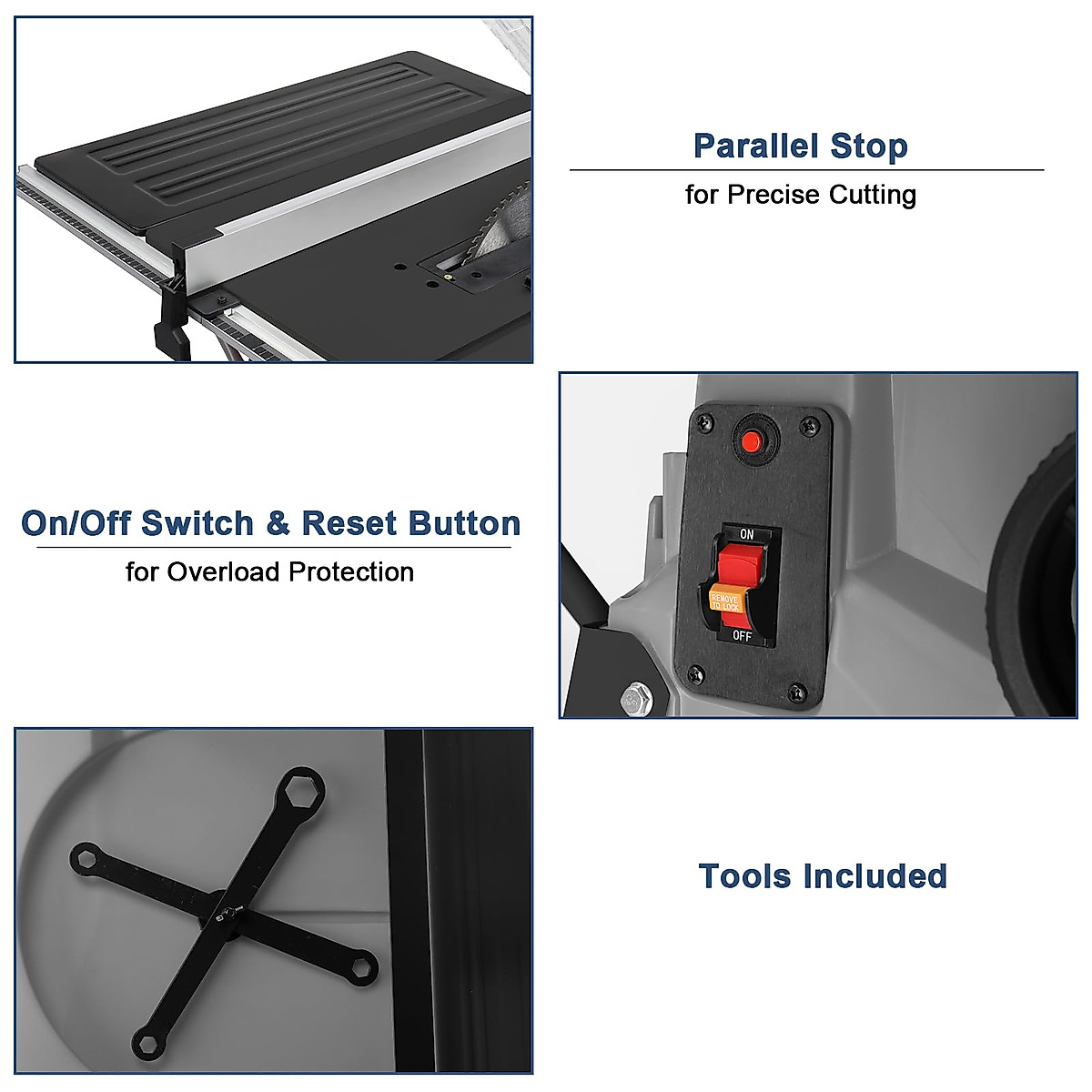 Parallel Stop
for Precise Cutting

On/Off Switch & Reset Button
for Overload Protection

ON
REMOVE TO LOCK
OFF

Tools Included