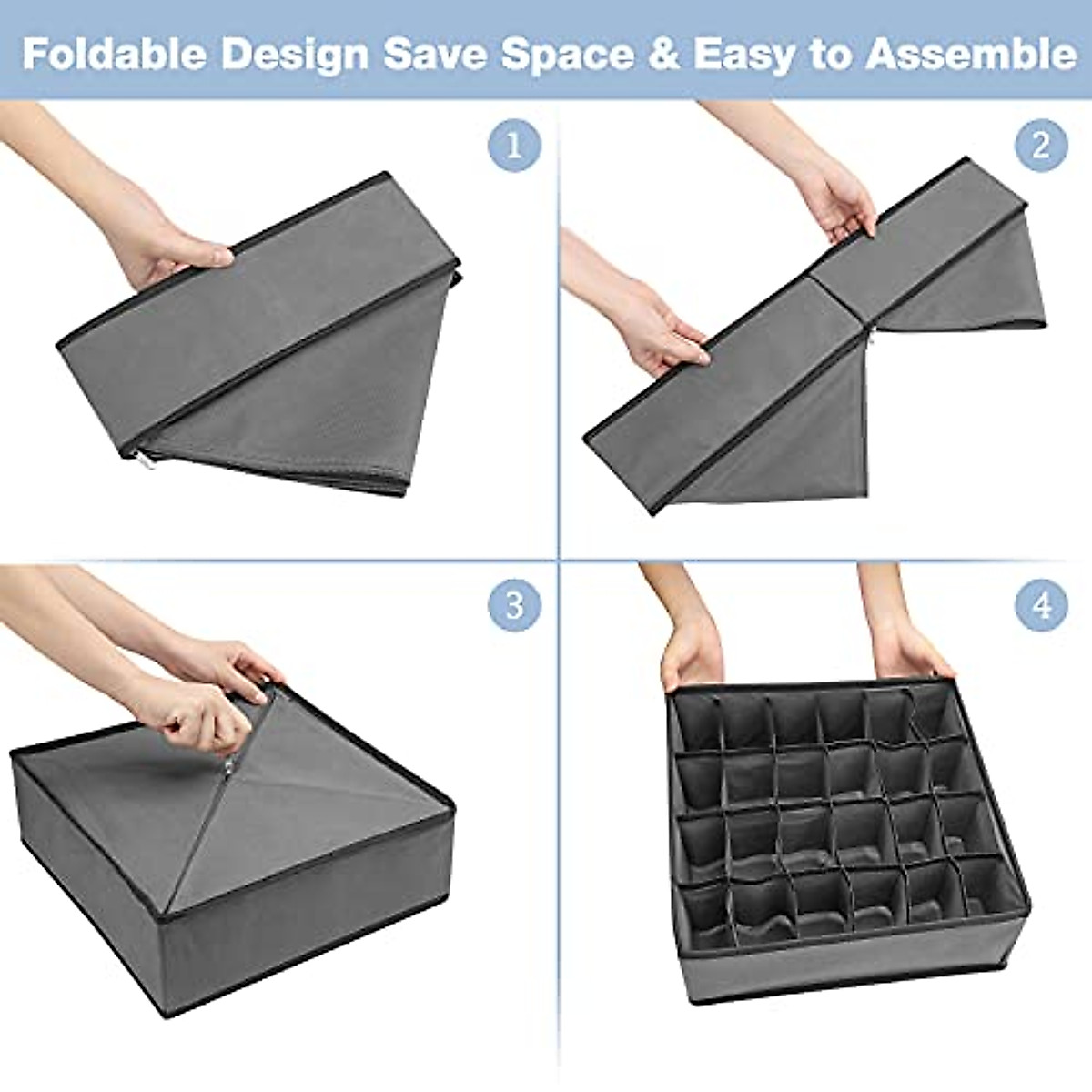 Foldable Design Save Space & Easy to Assemble

1

2

3

4