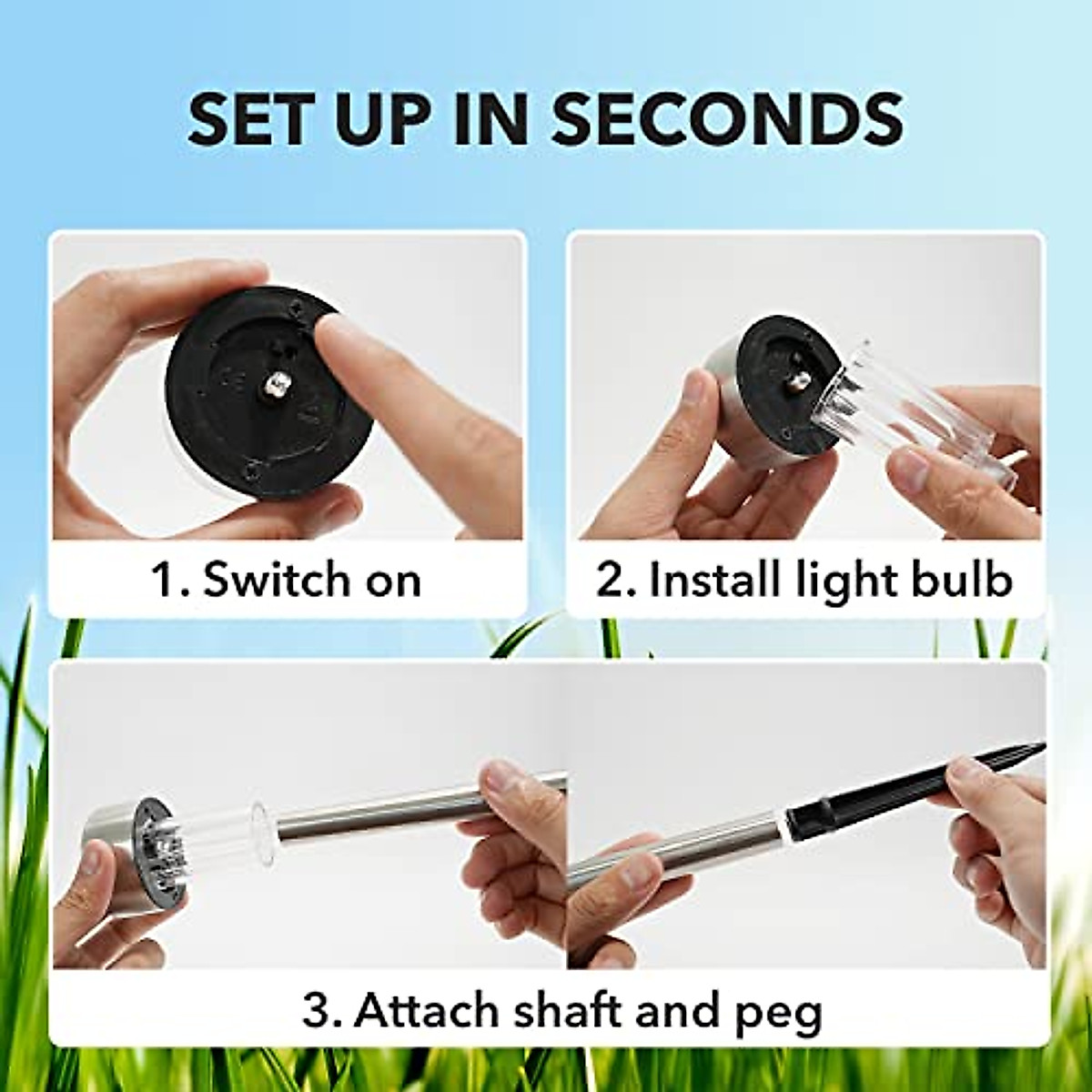 SET UP IN SECONDS

1. Switch on

2. Install light bulb

3. Attach shaft and peg