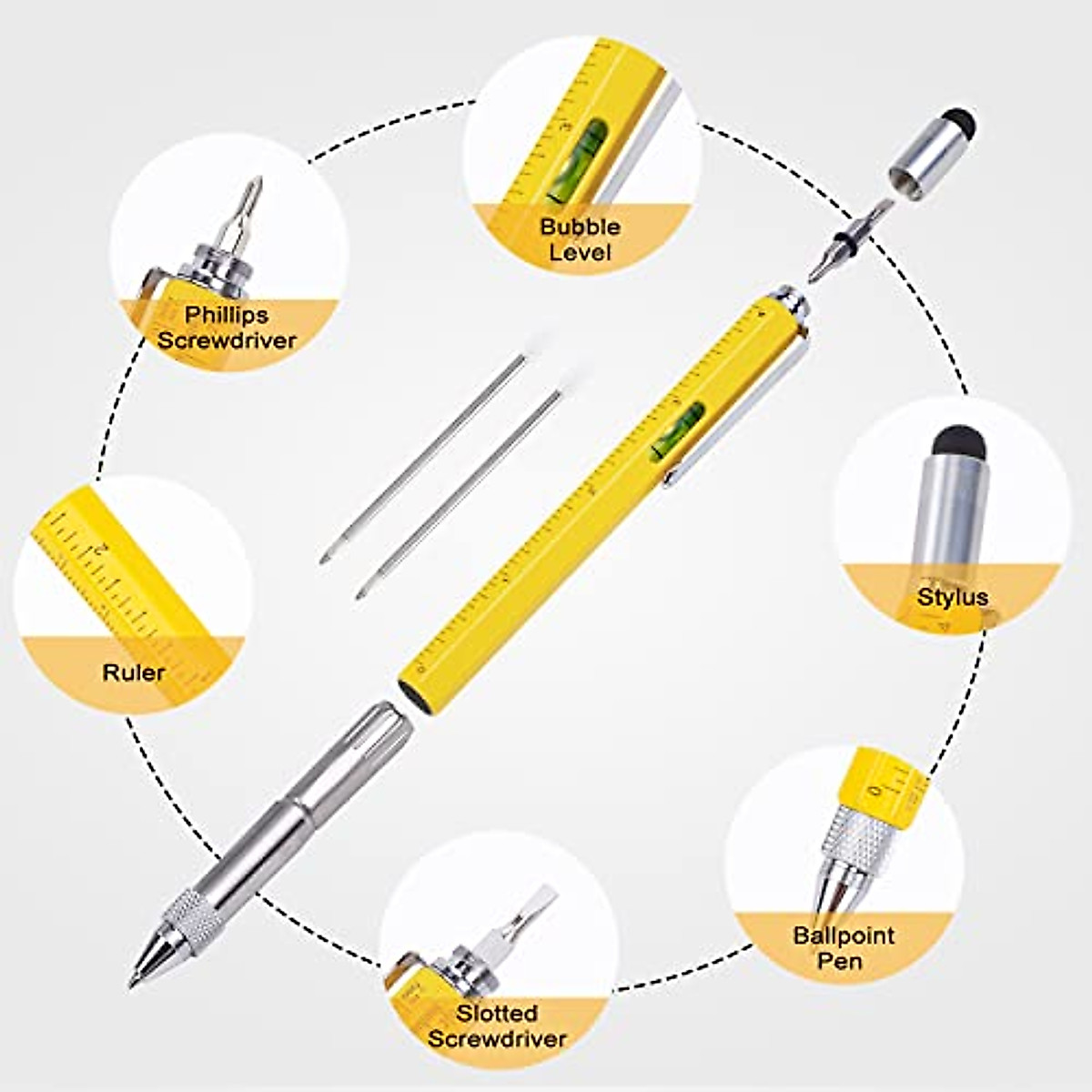 Bubble Level

Phillips Screwdriver

Stylus

Ruler

Ballpoint Pen

Slotted Screwdriver