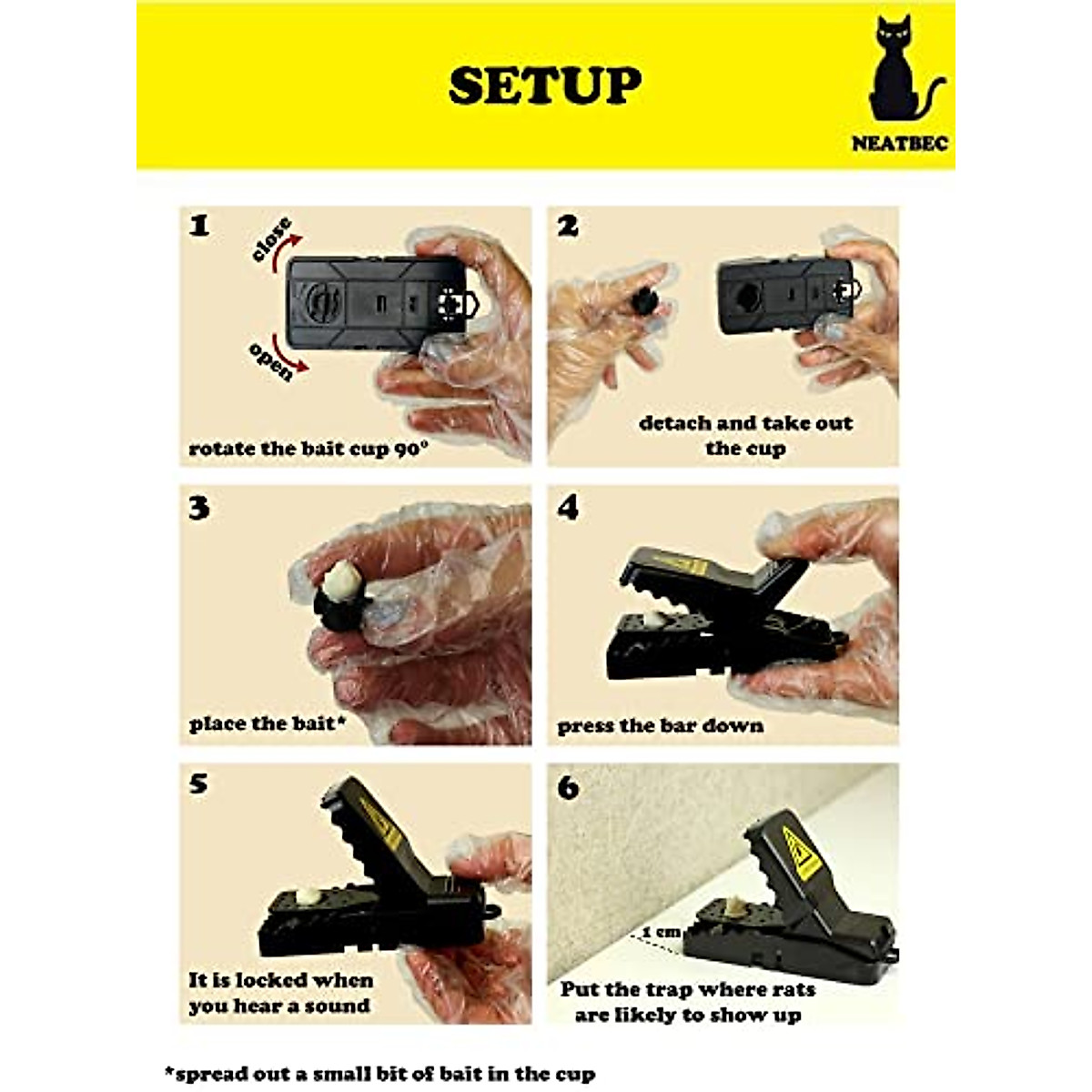 SETUP

NEATBEC

1

close

open

rotate the bait cup 90°

2

detach and take out the cup

3

place the bait*

4

press the bar down

5

It is locked when you hear a sound

6

1 cm

Put the trap where rats are likely to show up

*spread out a small bit of bait in the cup