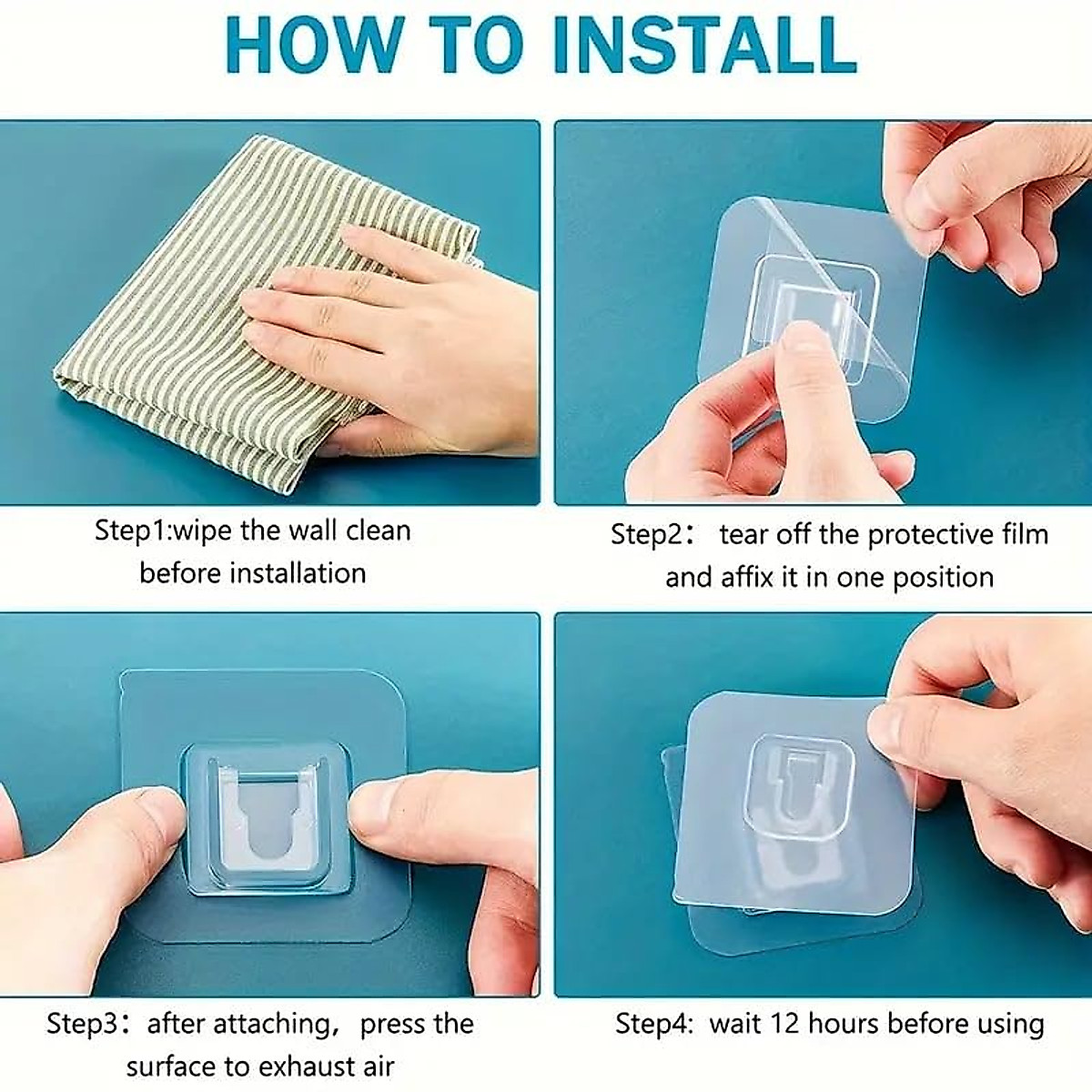 HOW TO INSTALL

Step1:wipe the wall clean before installation

Step2： tear off the protective film and affix it in one position

Step3：after attaching，press the surface to exhaust air

Step4: wait 12 hours before using