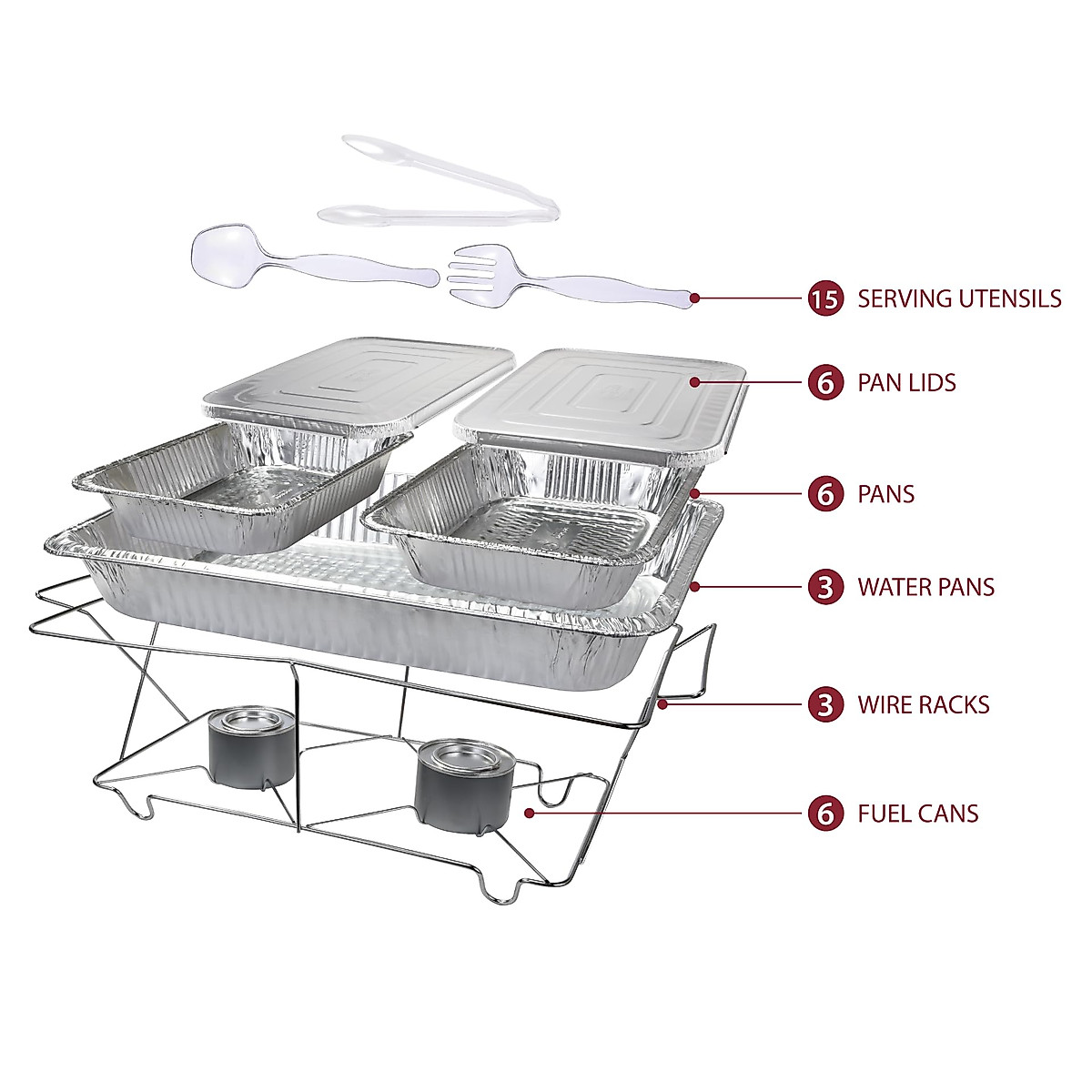 15 SERVING UTENSILS

6 PAN LIDS

6 PANS

3 WATER PANS

3 WIRE RACKS

6 FUEL CANS