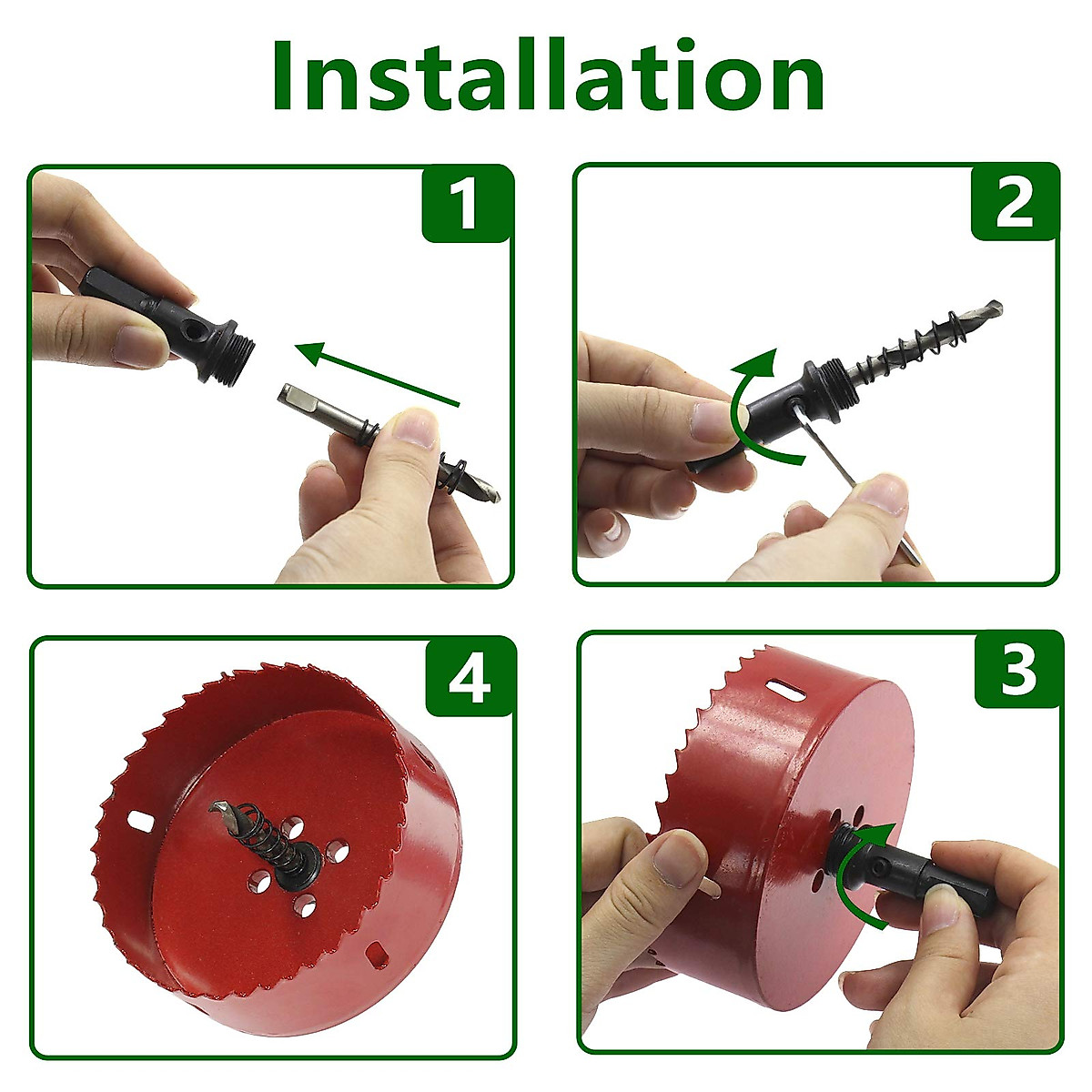 Installation

1

2

4

3