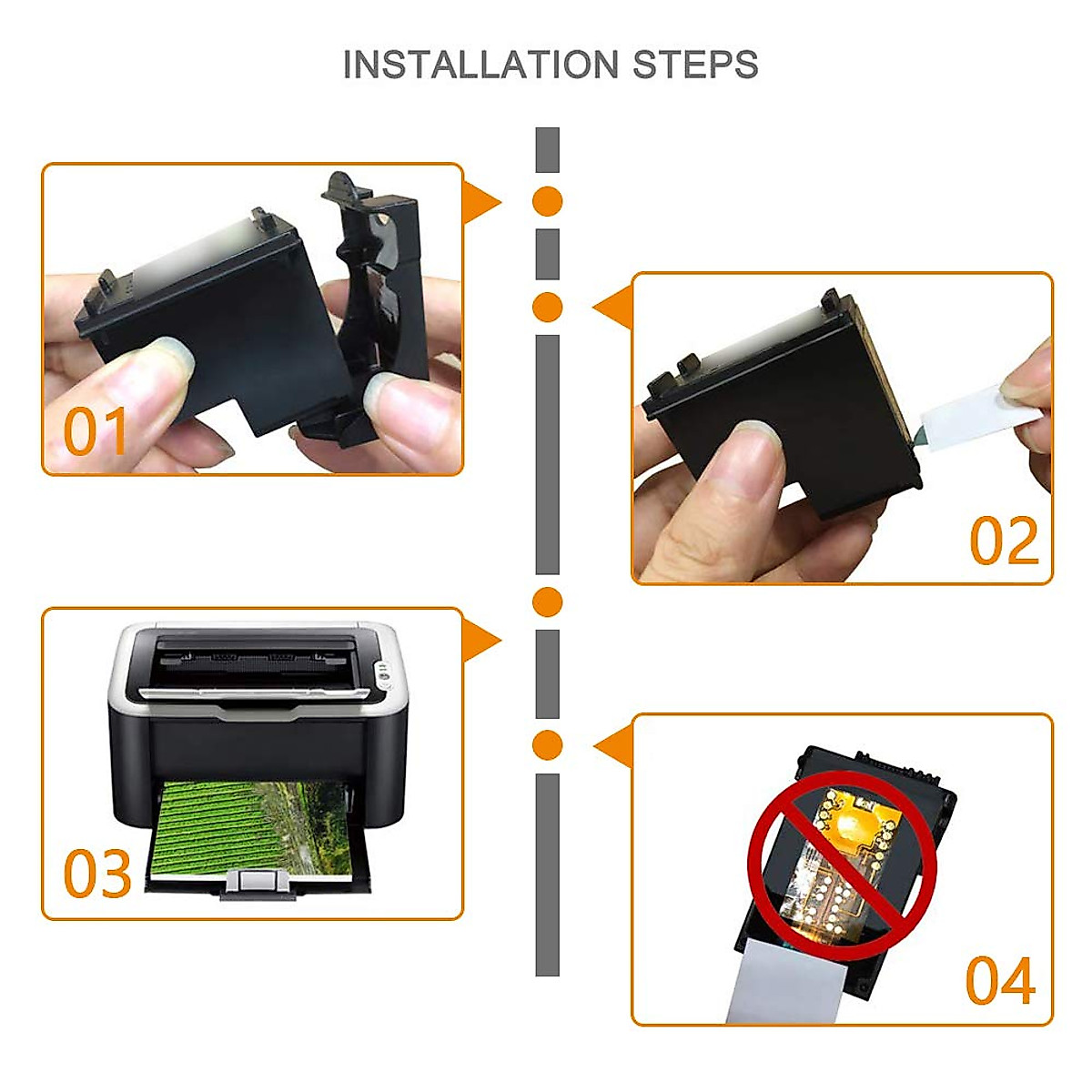 INSTALLATION STEPS

01

02

03

04