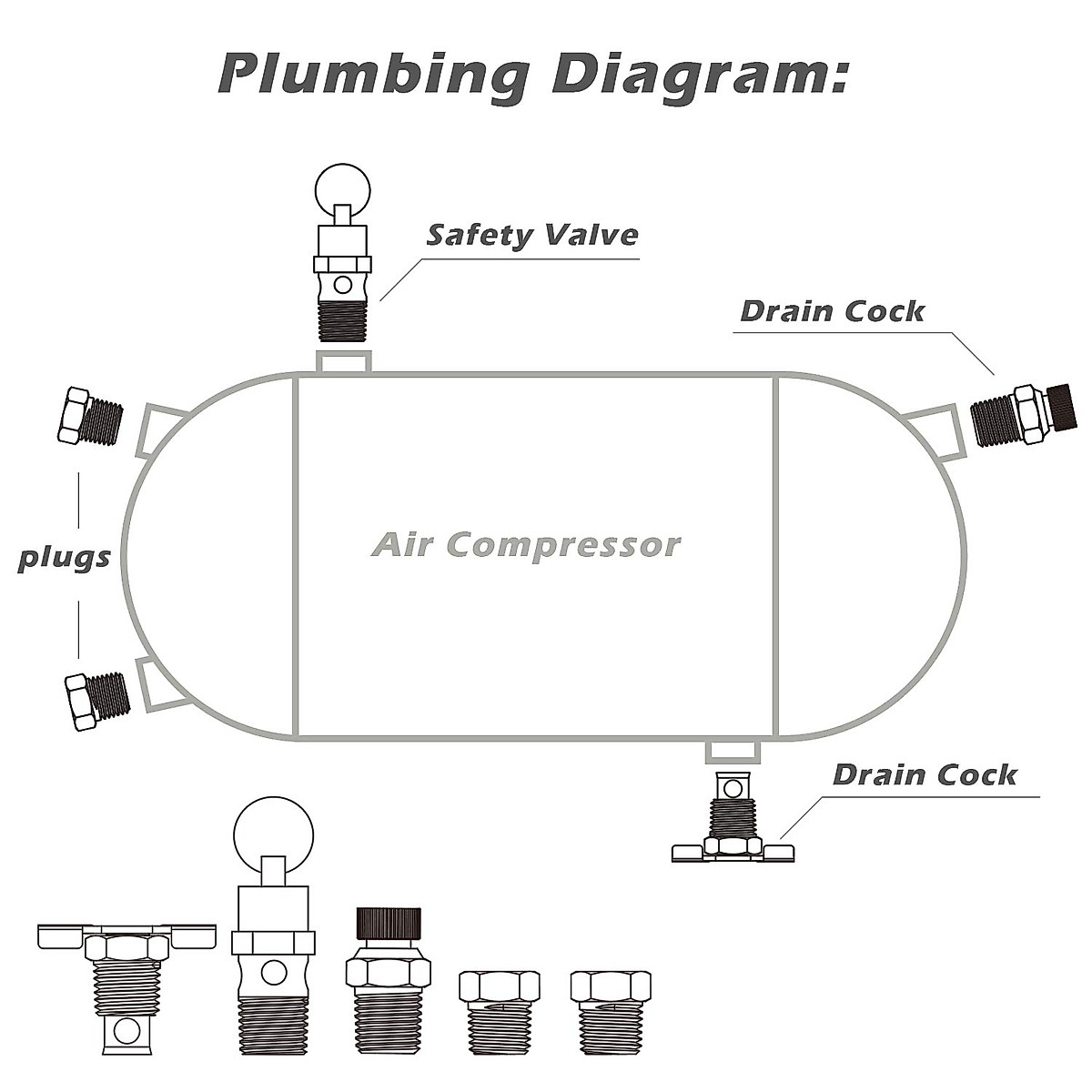 Plumbing Diagram:

Safety Valve

Drain Cock

plugs

Air Compressor

Drain Cock