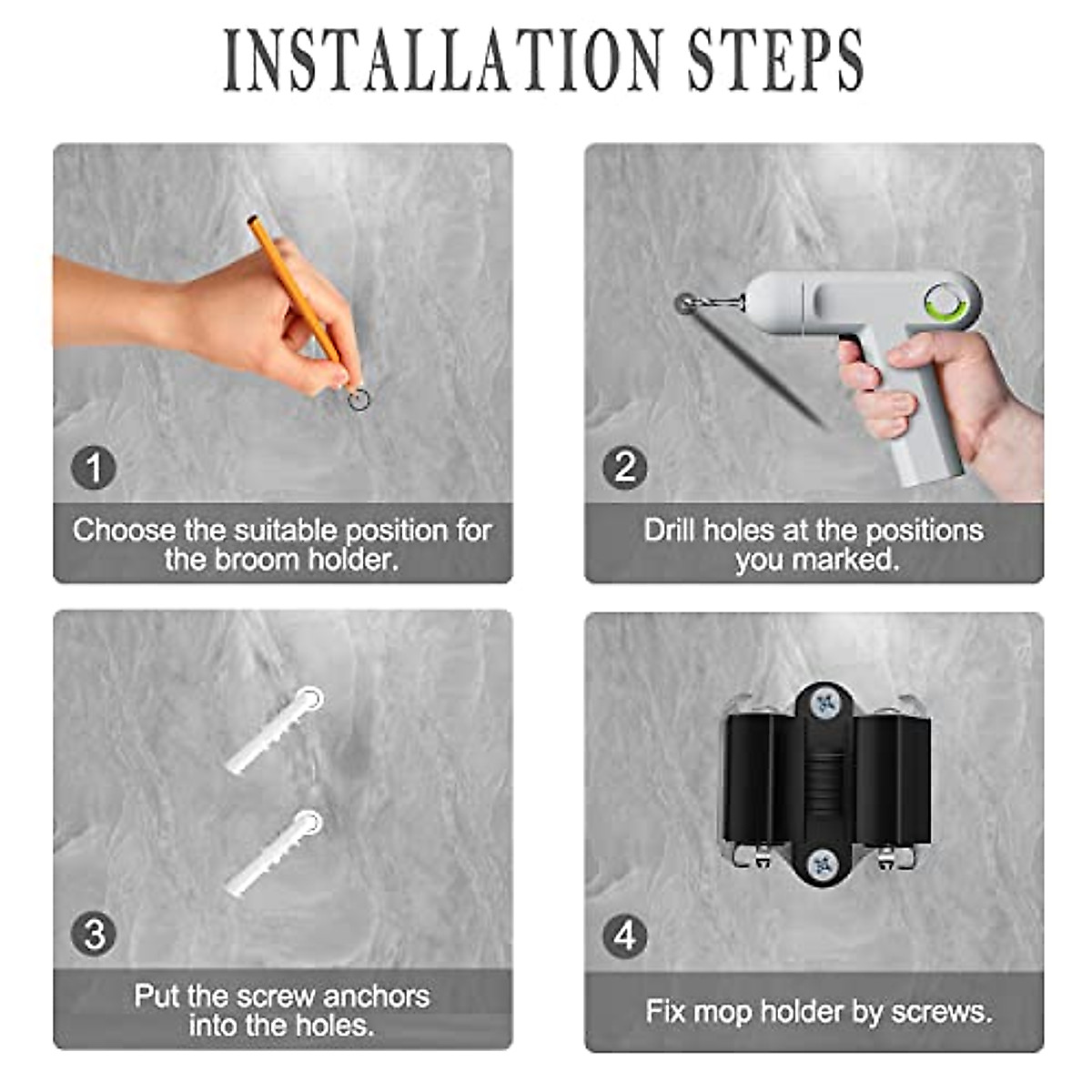 INSTALLATION STEPS

1

Choose the suitable position for the broom holder.

2

Drill holes at the positions you marked.

3

Put the screw anchors into the holes.

4

Fix mop holder by screws.