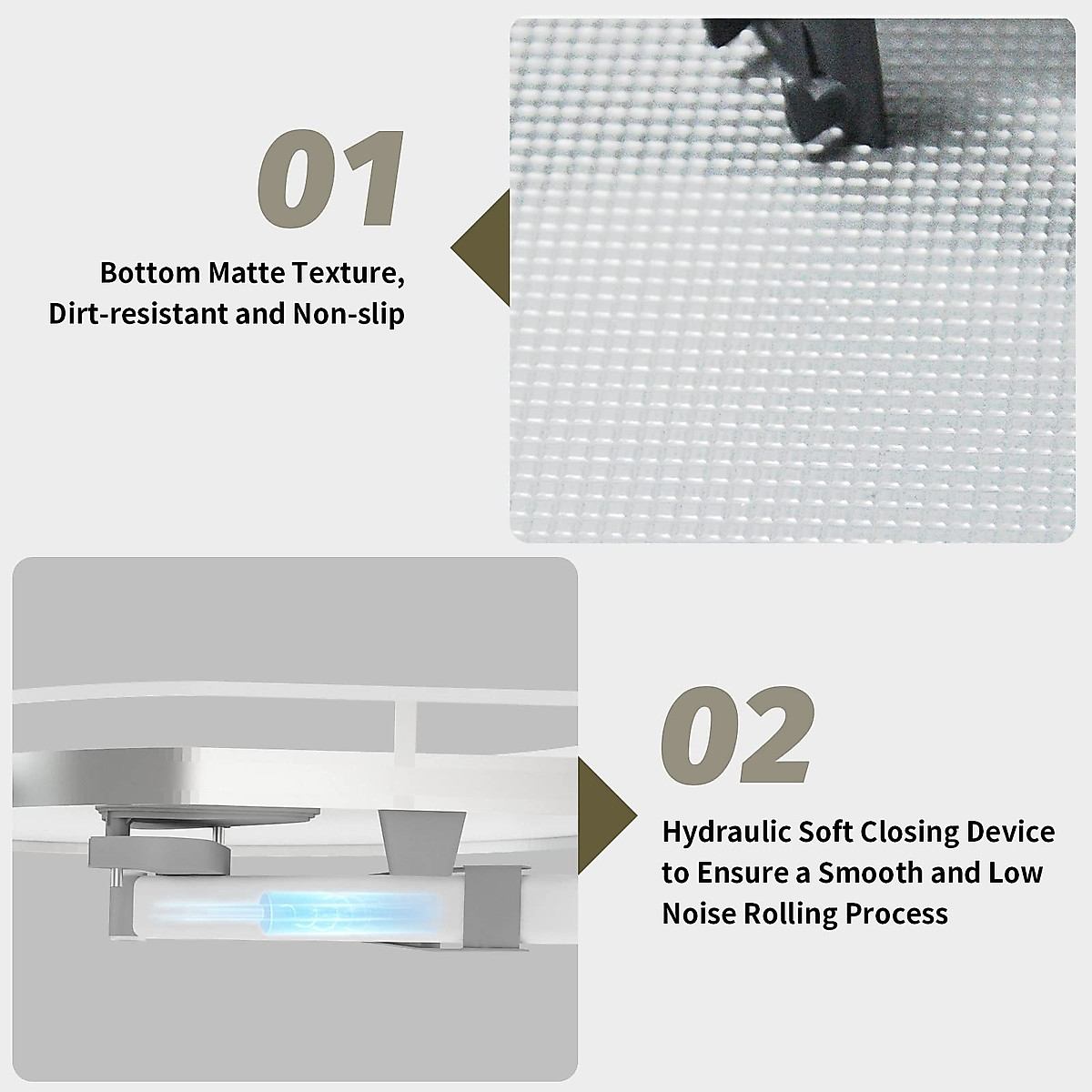 01

Bottom Matte Texture, Dirt-resistant and Non-slip

02

Hydraulic Soft Closing Device to Ensure a Smooth and Low Noise Rolling Process