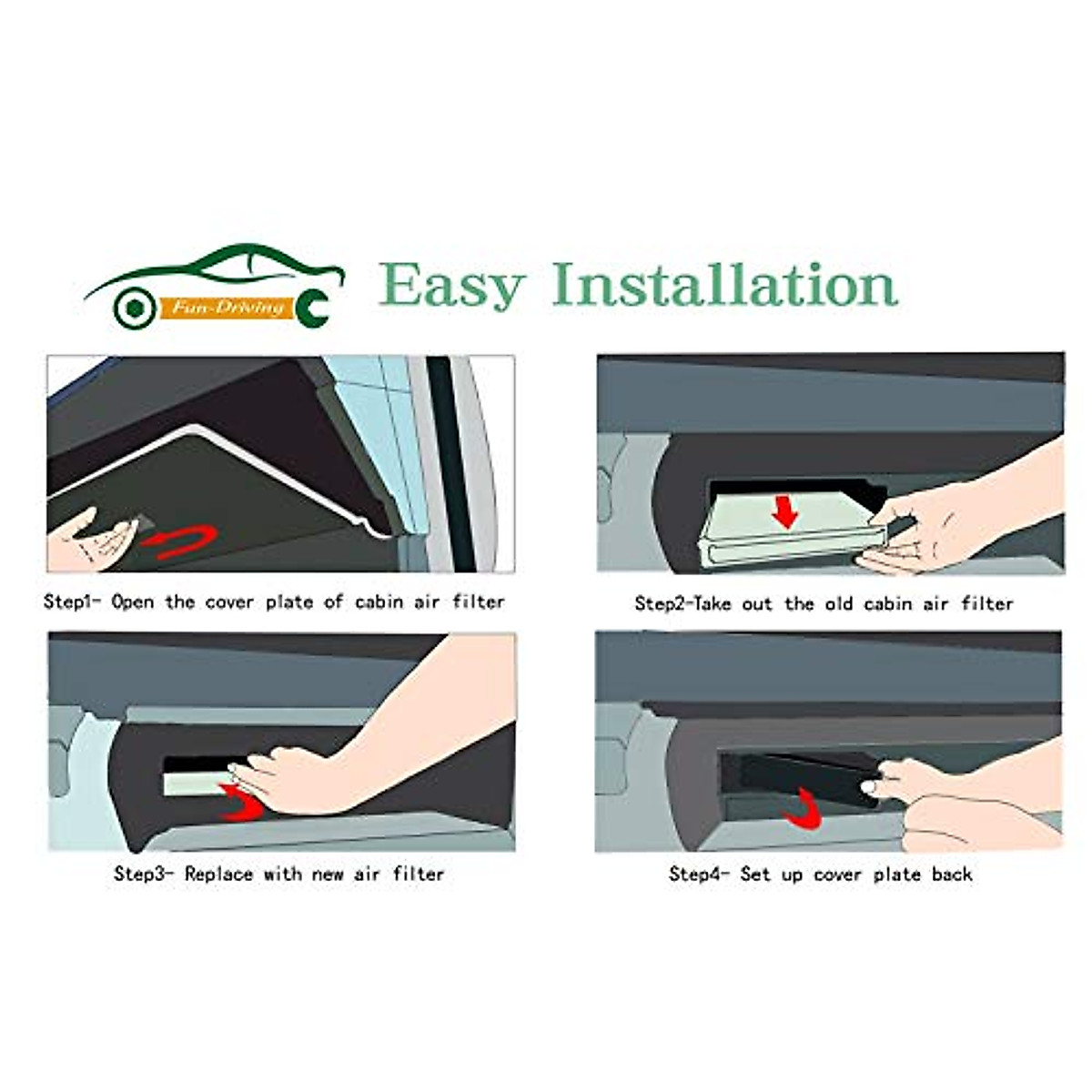 Fun-Driving

Easy Installation

Step1- Open the cover plate of cabin air filter

Step2-Take out the old cabin air filter

Step3- Replace with new air filter

Step4- Set up cover plate back