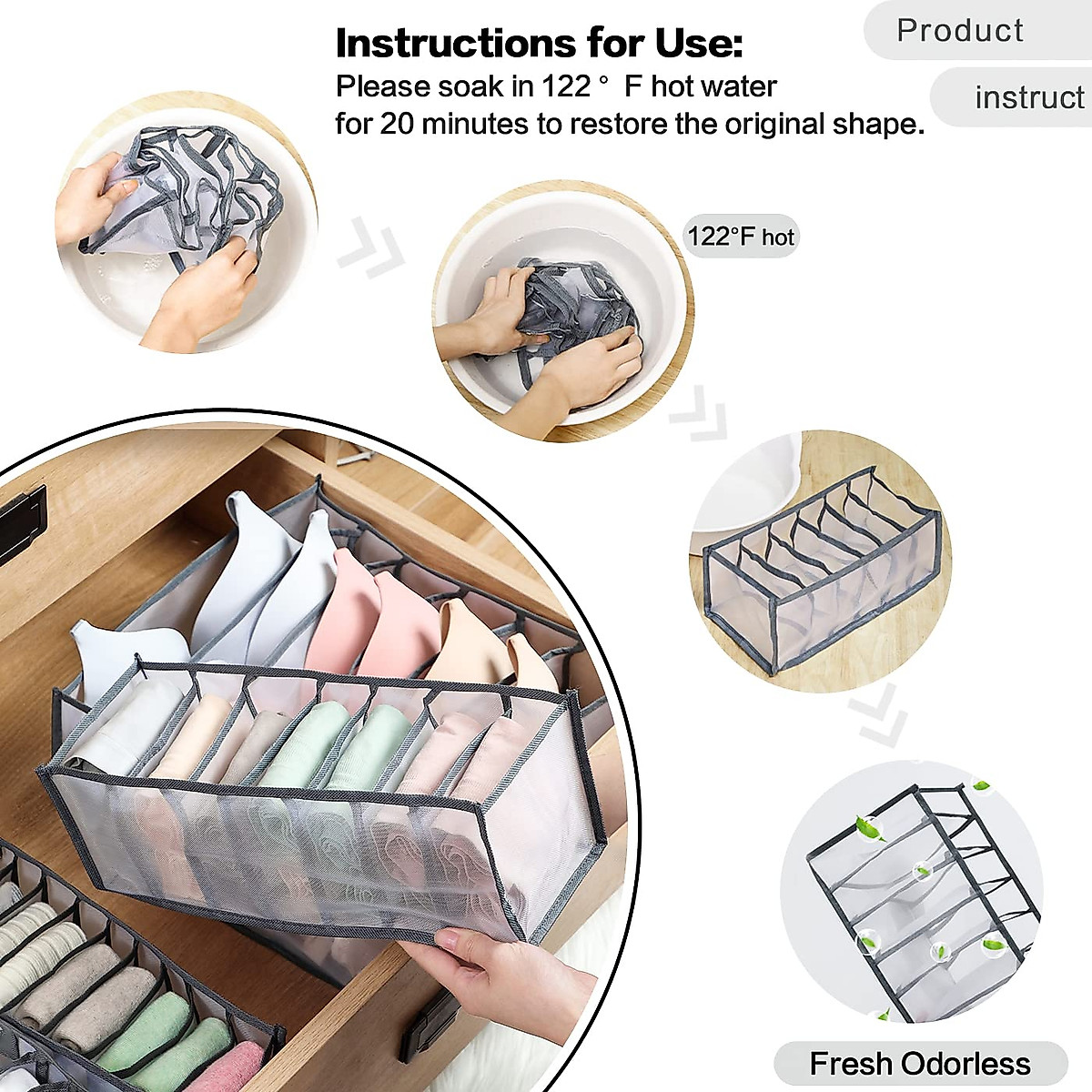 Instructions for Use:
Please soak in 122 °  F hot water
for 20 minutes to restore the original shape.

Product

instruct

122°F hot

Fresh Odorless