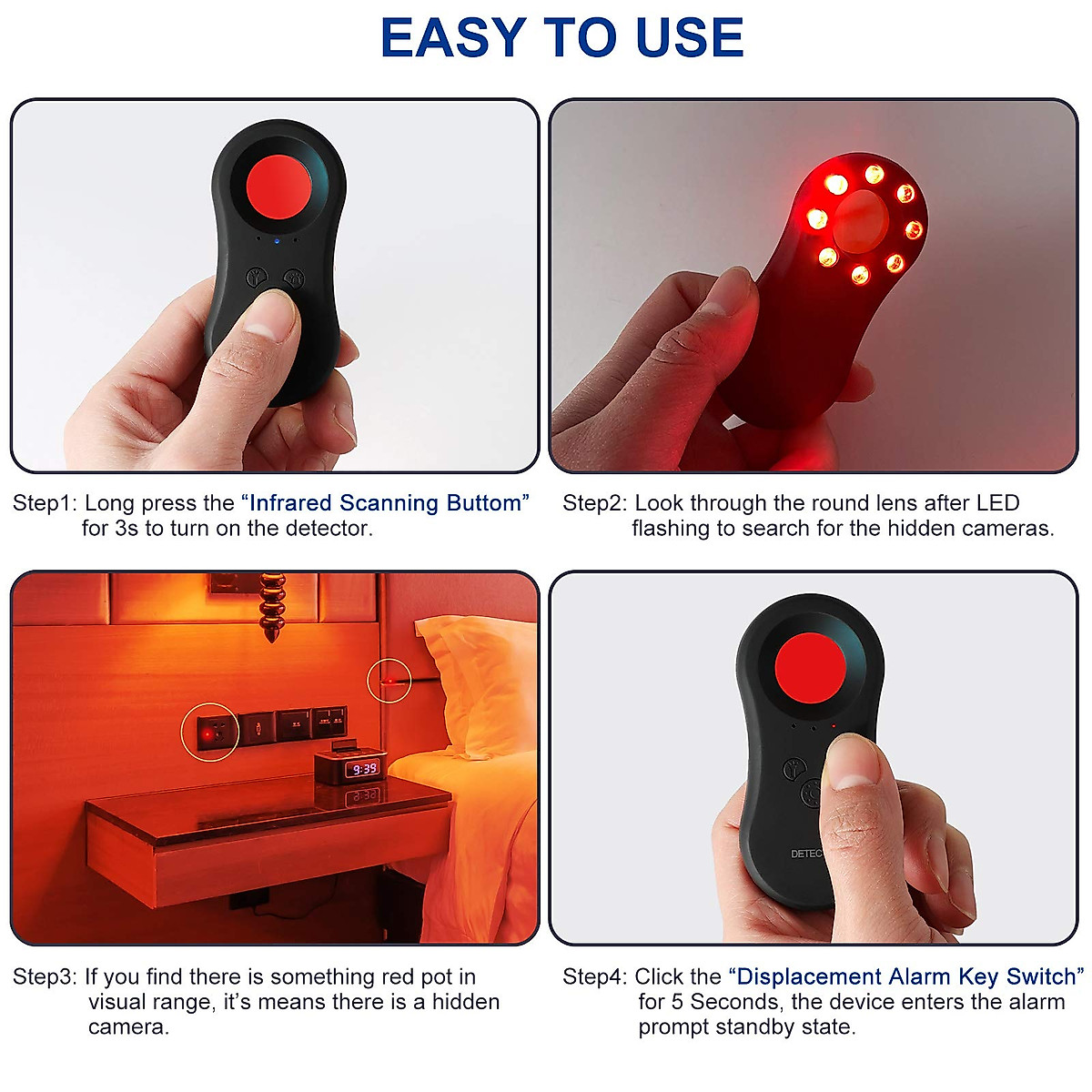 EASY TO USE

Step1: Long press the "Infrared Scanning Buttom" for 3s to turn on the detector.

Step2: Look through the round lens after LED flashing to search for the hidden cameras.

9:39

Step3: If you find there is something red pot in visual range, it's means there is a hidden camera.

DETEC

Step4: Click the "Displacement Alarm Key Switch" for 5 Seconds, the device enters the alarm prompt standby state.