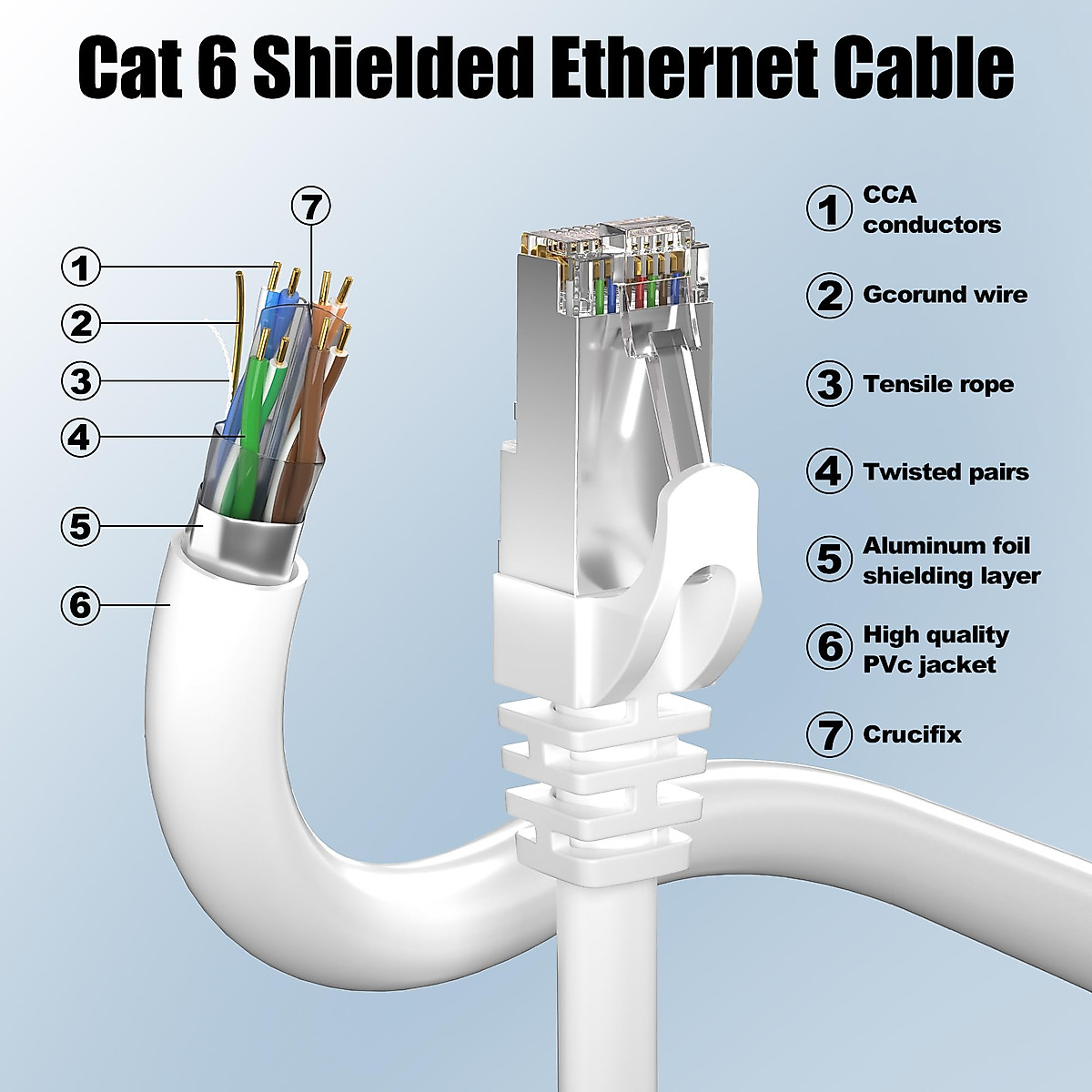 Cat 6 Shielded Ethernet Cable

7
1
2
3
4
5
6

1 CCA conductors

2 Gcorund wire

3 Tensile rope

4 Twisted pairs

5 Aluminum foil shielding layer

6 High quality PVc jacket

7 Crucifix