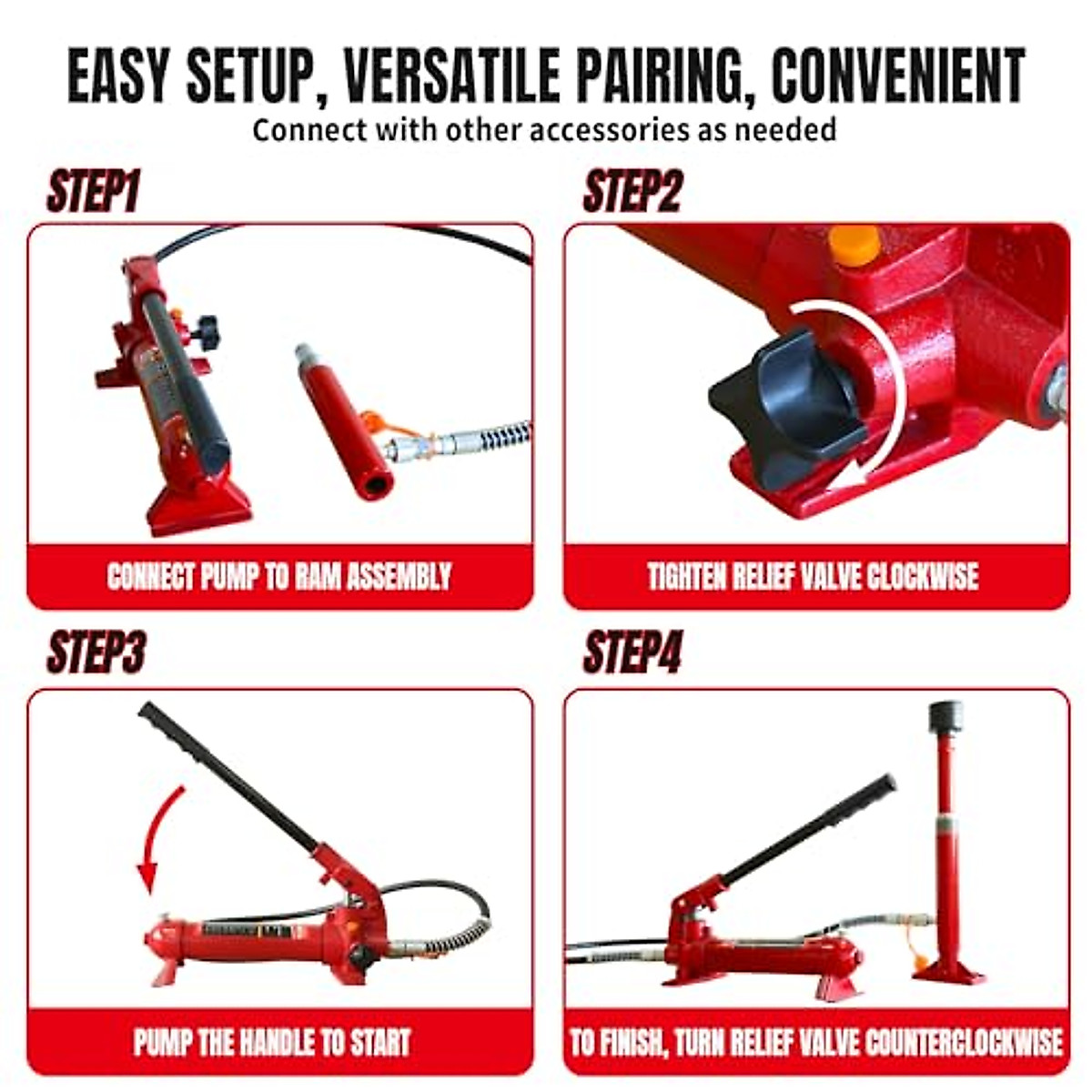 EASY SETUP, VERSATILE PAIRING, CONVENIENT
Connect with other accessories as needed

STEP1
CONNECT PUMP TO RAM ASSEMBLY

STEP2
TIGHTEN RELIEF VALVE CLOCKWISE

STEP3
PUMP THE HANDLE TO START

STEP4
TO FINISH, TURN RELIEF VALVE COUNTERCLOCKWISE