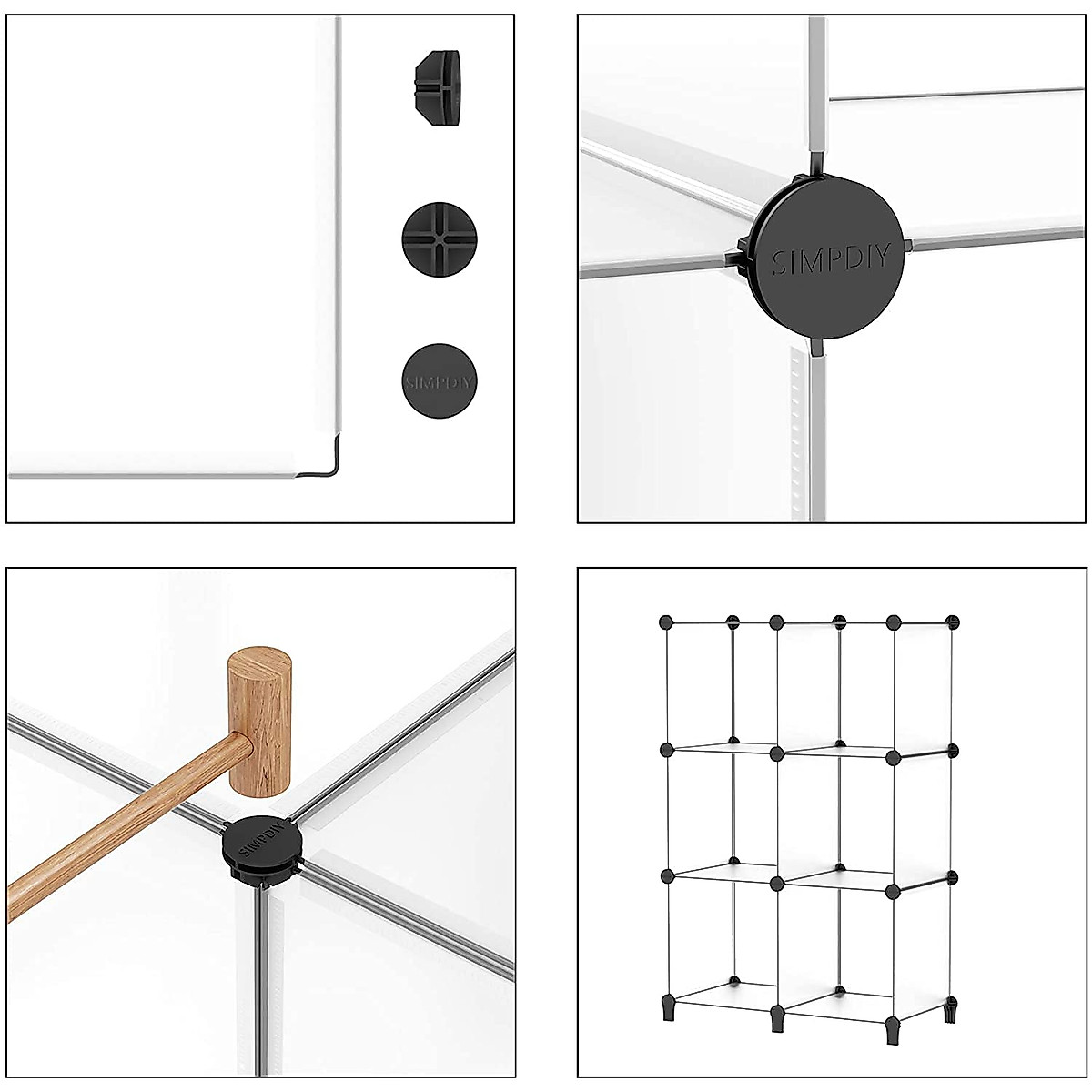 SIMPDIY

SIMPDIY

SIMPDIY