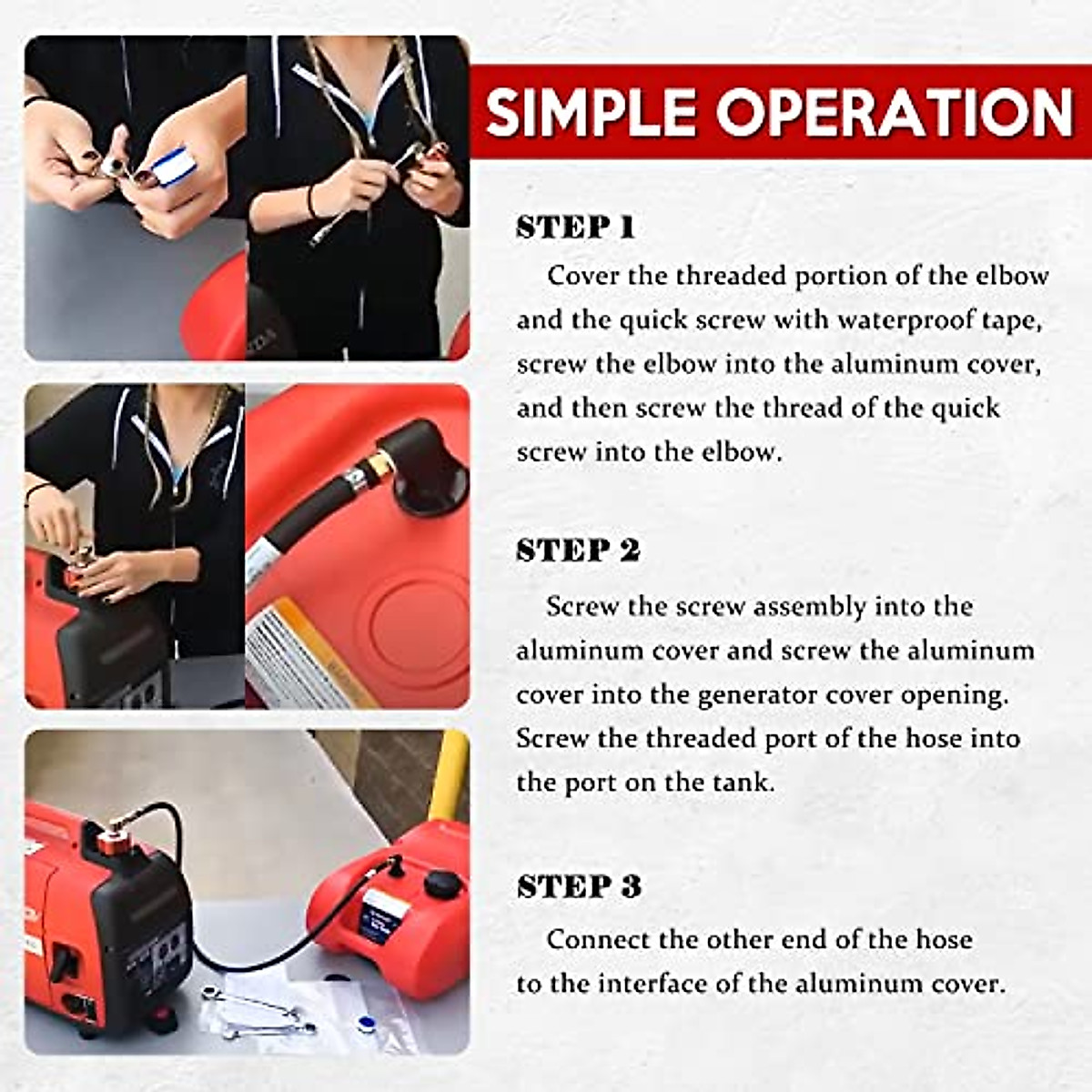 SIMPLE OPERATION

STEP 1

Cover the threaded portion of the elbow and the quick screw with waterproof tape, screw the elbow into the aluminum cover, and then screw the thread of the quick screw into the elbow.

STEP 2

Screw the screw assembly into the aluminum cover and screw the aluminum cover into the generator cover opening. Screw the threaded port of the hose into the port on the tank.

STEP 3

Connect the other end of the hose to the interface of the aluminum cover.