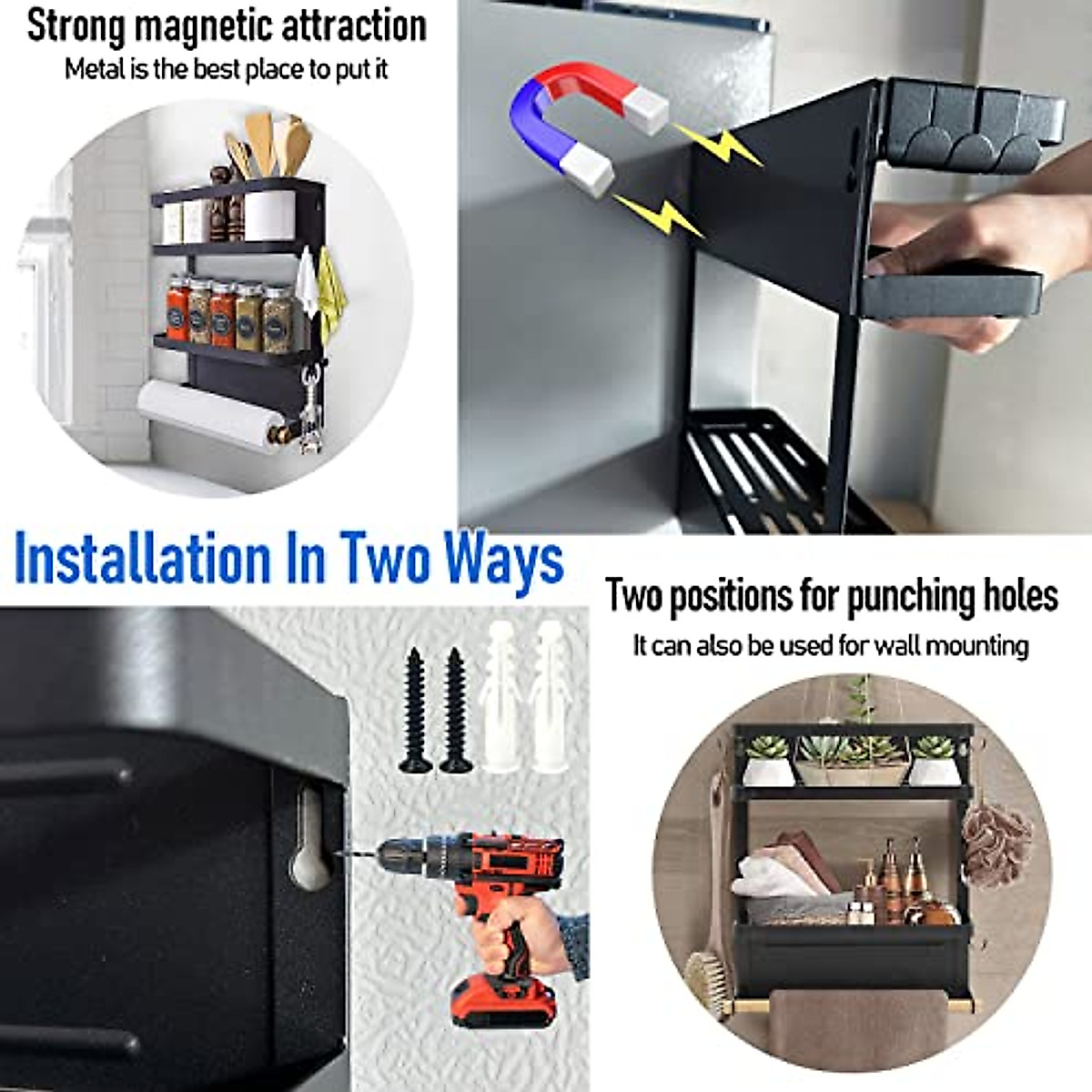 Strong magnetic attraction
Metal is the best place to put it

Installation In Two Ways

Two positions for punching holes
It can also be used for wall mounting