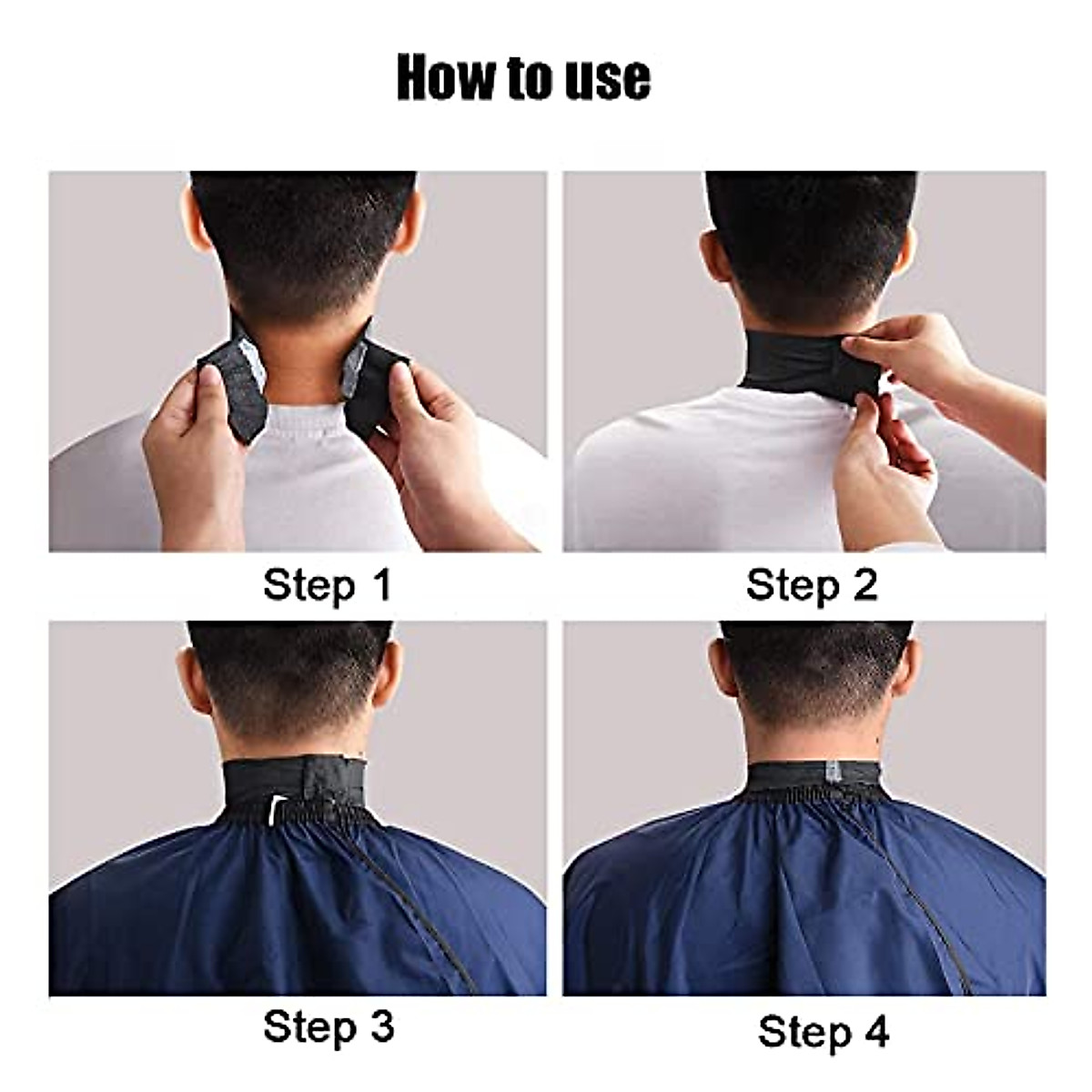 How to use

Step 1

Step 2

Step 3

Step 4